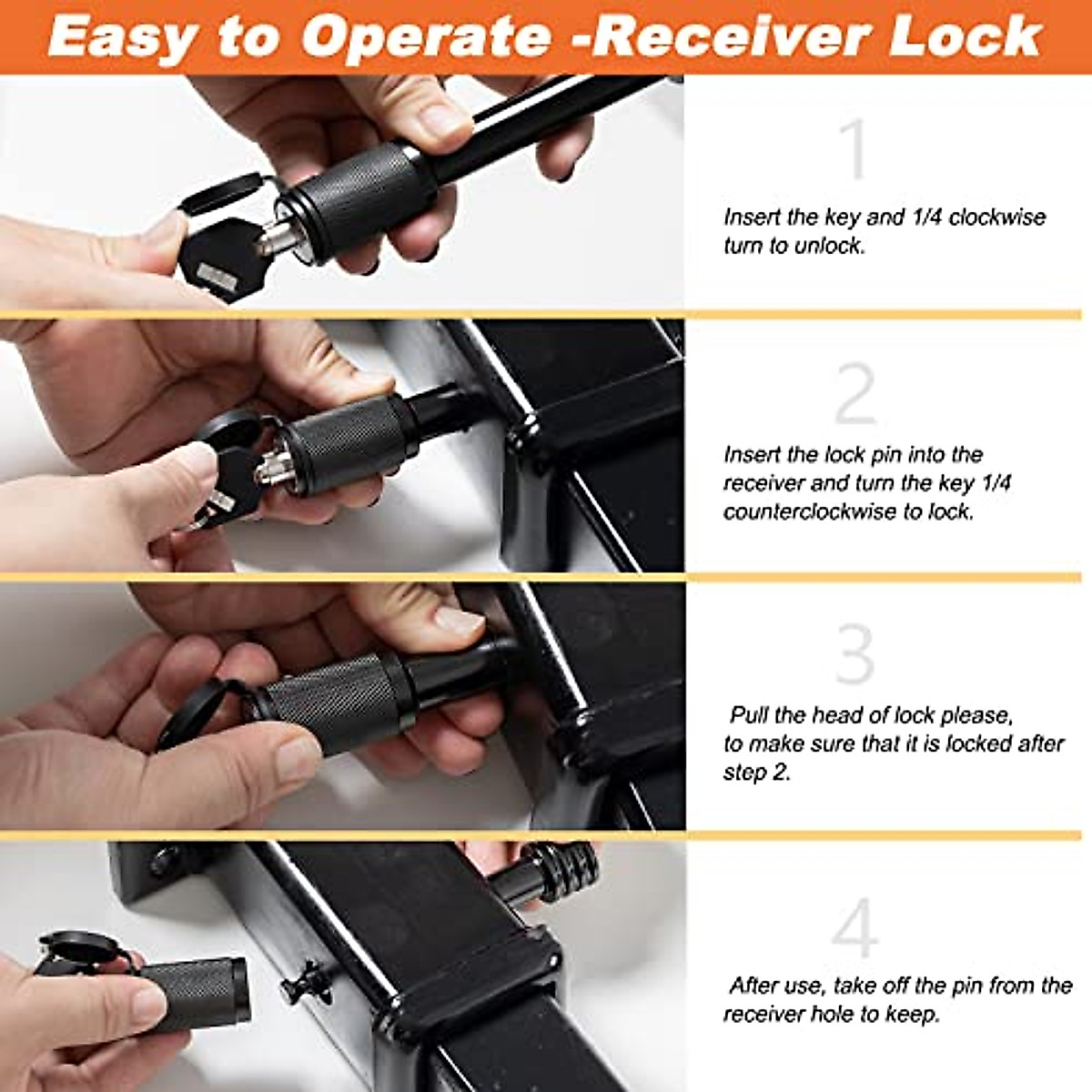 Easy to Operate -Receiver Lock

1

Insert the key and 1/4 clockwise turn to unlock.

2

Insert the lock pin into the receiver and turn the key 1/4 counterclockwise to lock.

3

Pull the head of lock please, to make sure that it is locked after step 2.

4

After use, take off the pin from the receiver hole to keep.