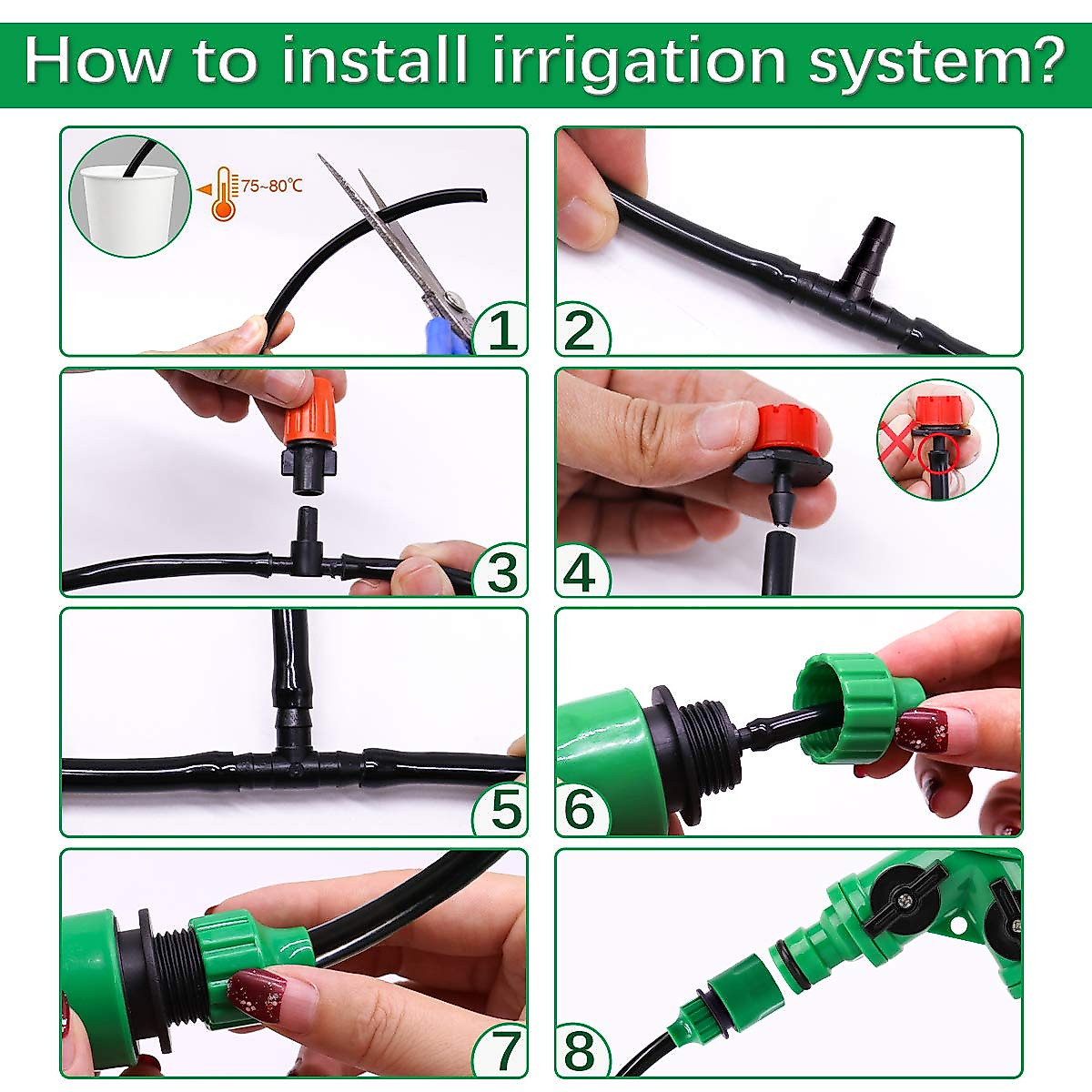 How to install irrigation system?

75~80℃

1

2

3

4

5

6

7

8