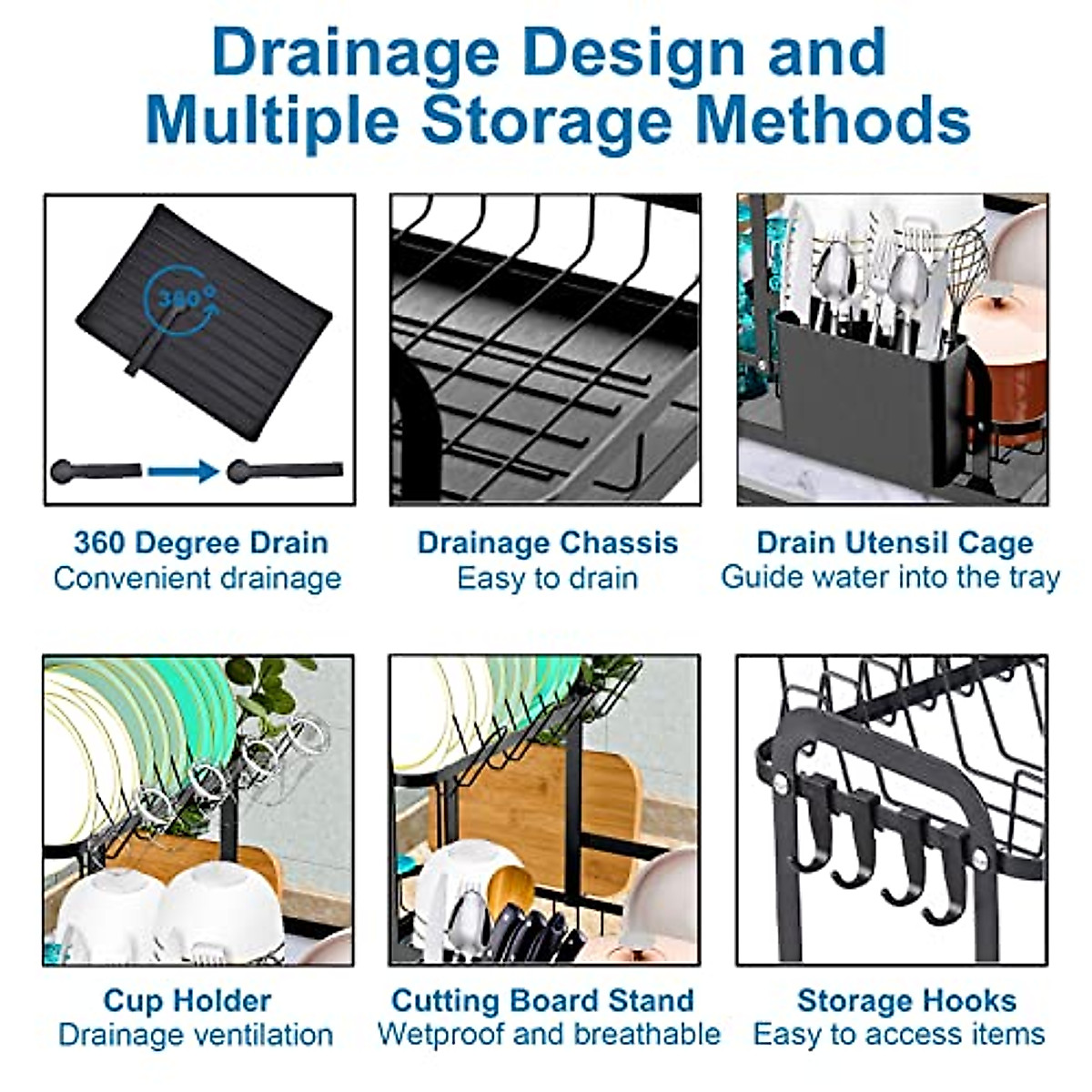 Drainage Design and Multiple Storage Methods

360°

360 Degree Drain
Convenient drainage

Drainage Chassis
Easy to drain

Drain Utensil Cage
Guide water into the tray

Cup Holder
Drainage ventilation

Cutting Board Stand
Wetproof and breathable

Storage Hooks
Easy to access items