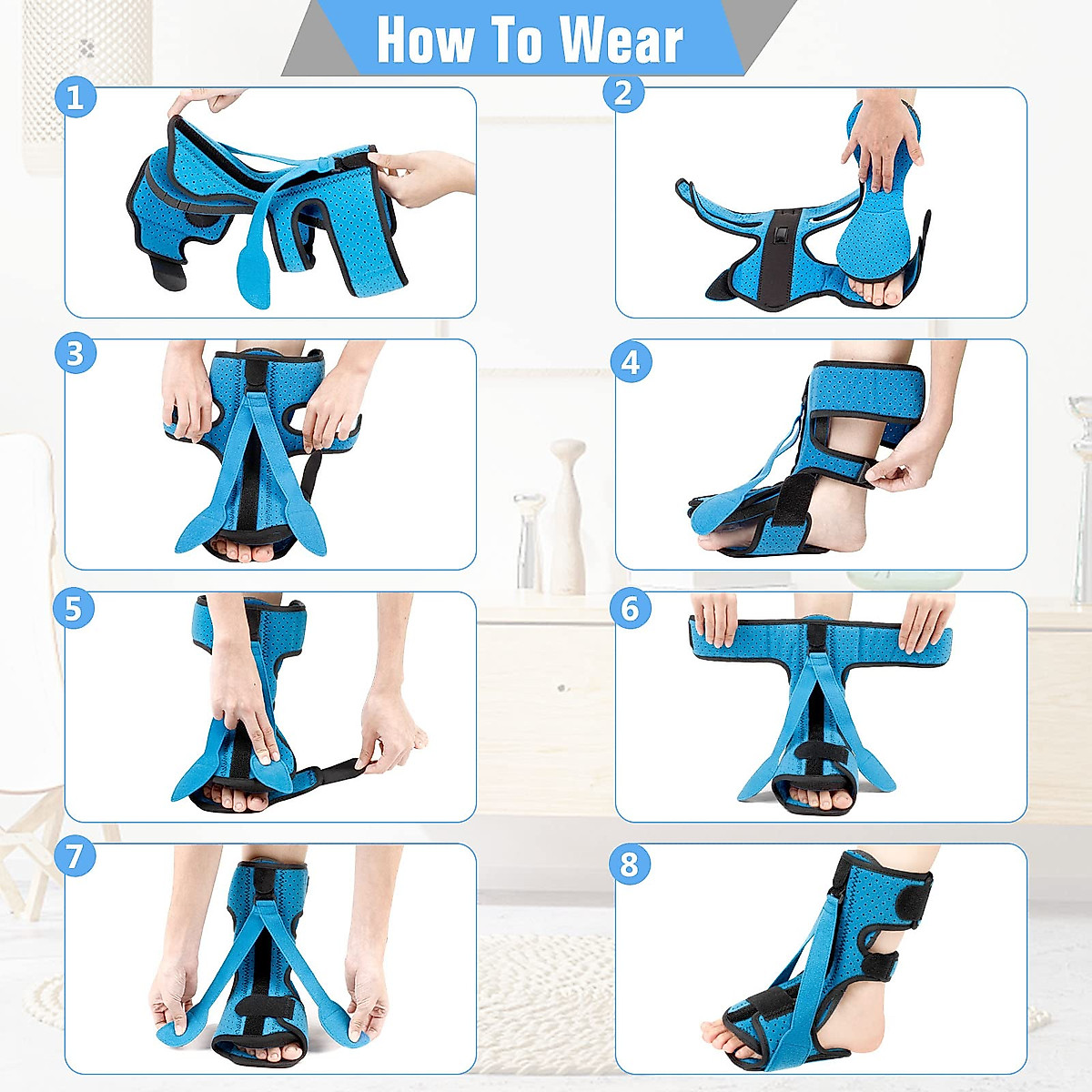 How To Wear

1

2

3

4

5

6

7

8