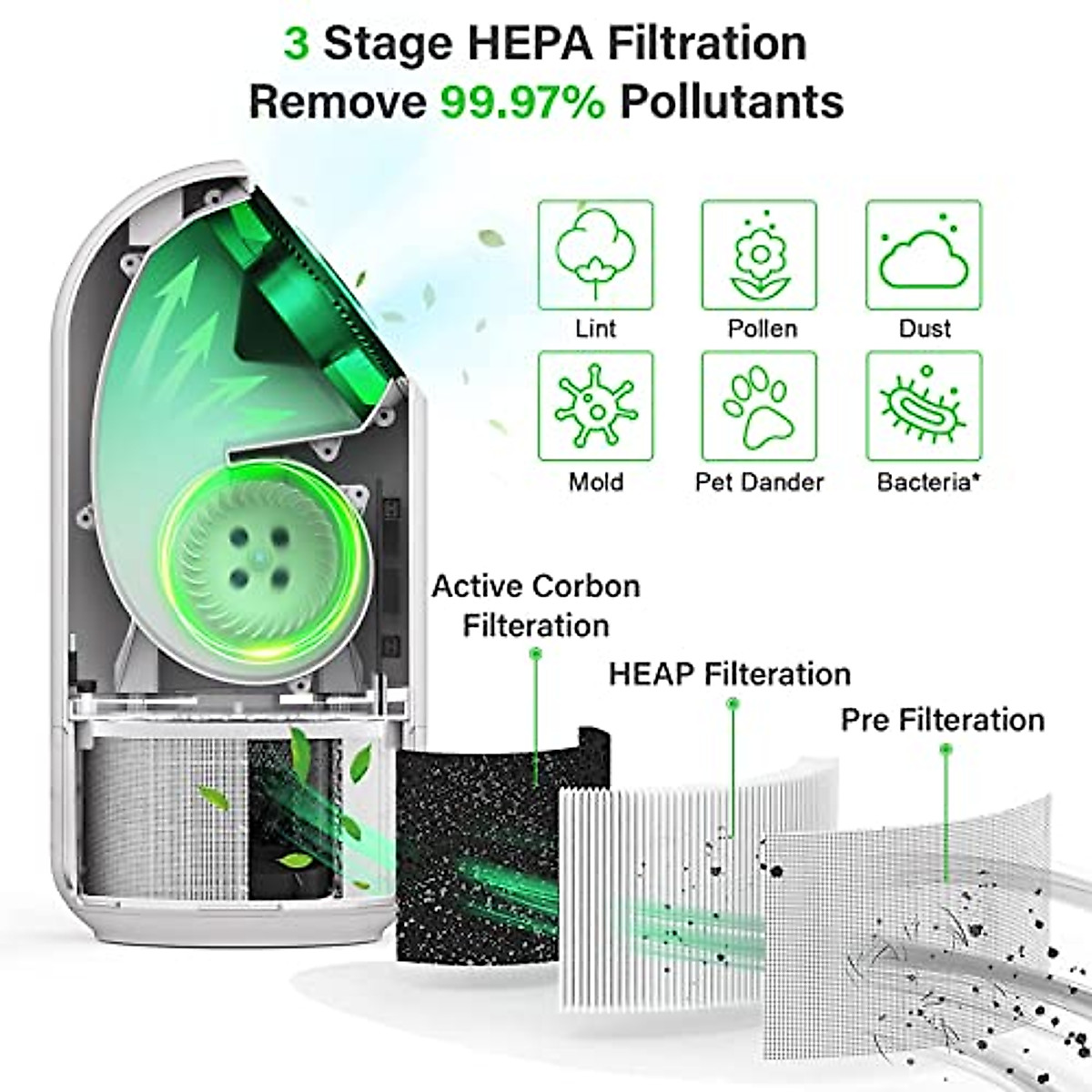 3 Stage HEPA Filtration
Remove 99.97% Pollutants

Lint
Pollen
Dust
Mold
Pet Dander
Bacteria*

Active Corbon Filteration

HEAP Filteration

Pre Filteration