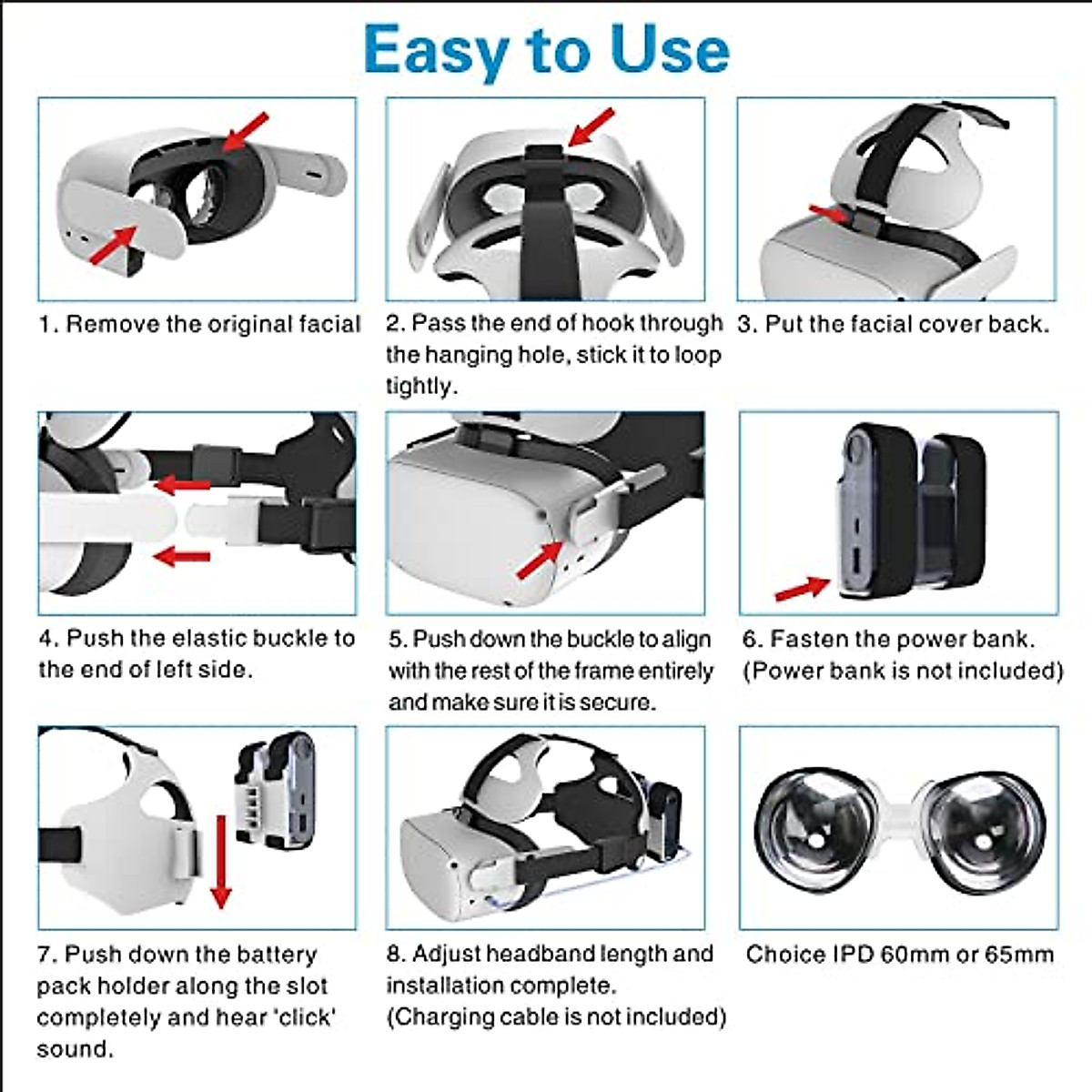 Easy to Use

1. Remove the original facial

2. Pass the end of hook through the hanging hole, stick it to loop tightly.

3. Put the facial cover back.

4. Push the elastic buckle to the end of left side.

5. Push down the buckle to align with the rest of the frame entirely and make sure it is secure.

6. Fasten the power bank. (Power bank is not included)

7. Push down the battery pack holder along the slot completely and hear 'click' sound.

8. Adjust headband length and installation complete. (Charging cable is not included)

Choice IPD 60mm or 65mm