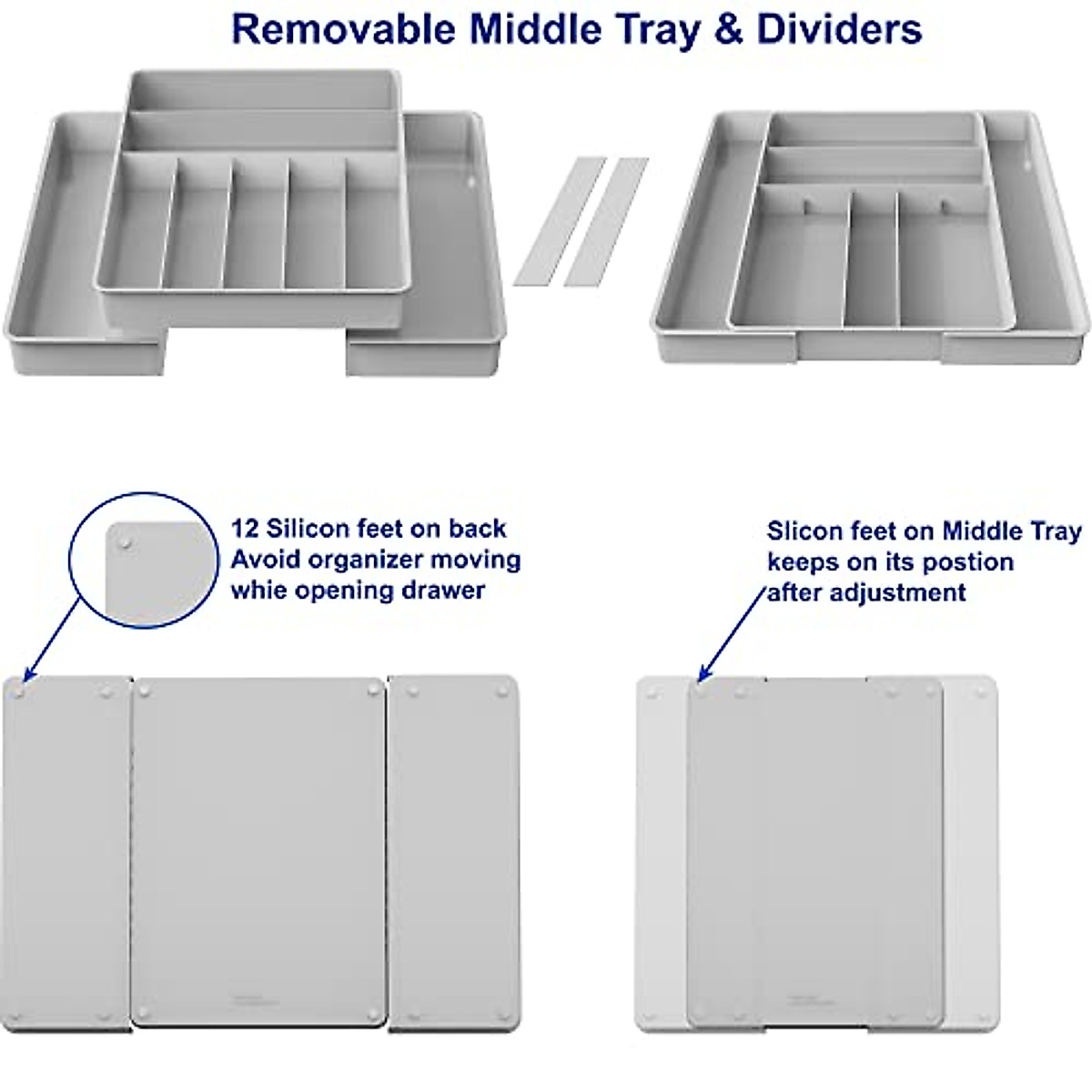 Removable Middle Tray & Dividers

12 Silicon feet on back
Avoid organizer moving
whie opening drawer

Slicon feet on Middle Tray
keeps on its postion
after adjustment