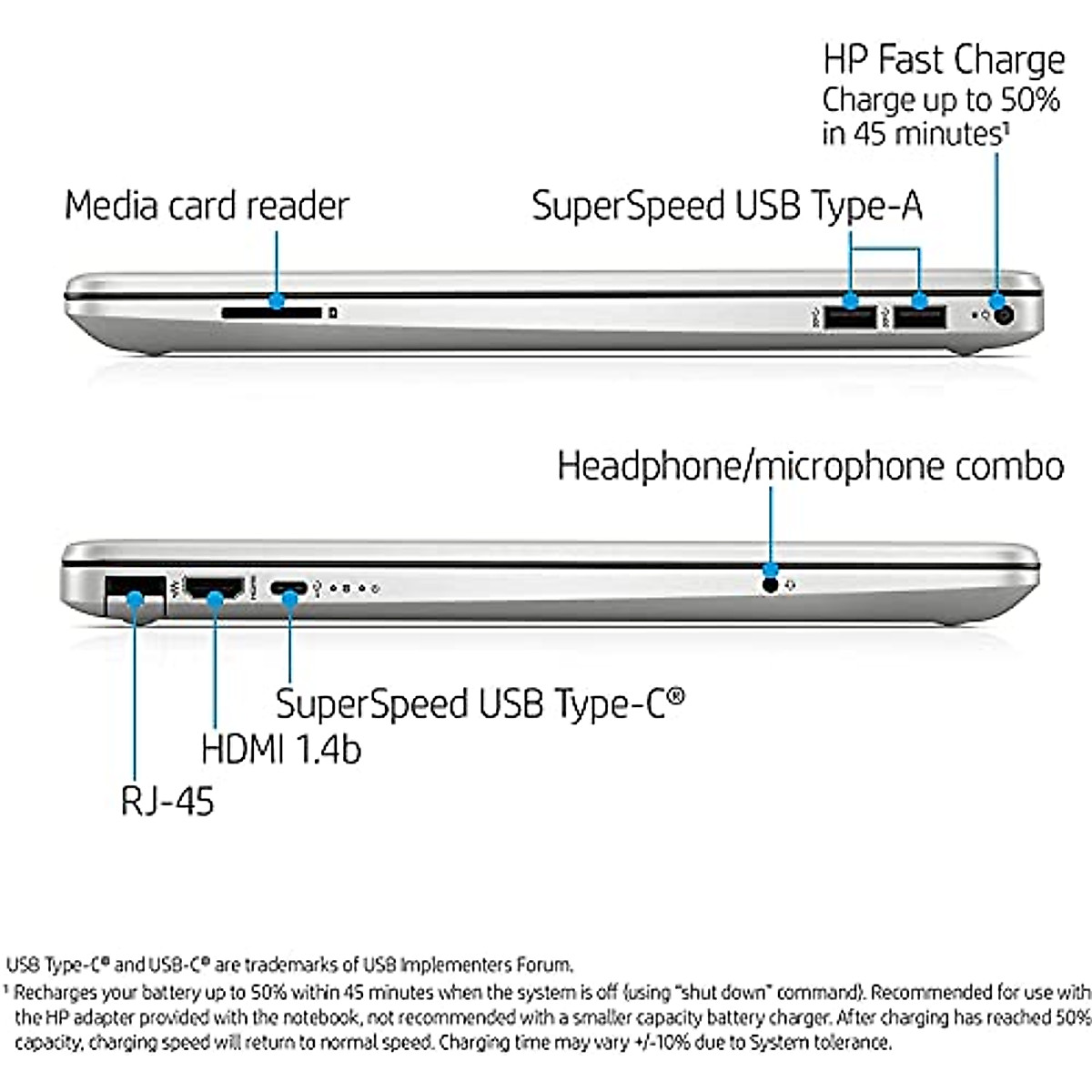 HP Fast Charge
Charge up to 50% in 45 minutes¹

Media card reader

SuperSpeed USB Type-A

Headphone/microphone combo

SuperSpeed USB Type-C®

HDMI 1.4b

RJ-45

USB Type-C® and USB-C® are trademarks of USB Implementers Forum.

¹ Recharges your battery up to 50% within 45 minutes when the system is off (using "shut down" command). Recommended for use with the HP adapter provided with the notebook, not recommended with a smaller capacity battery charger. After charging has reached 50% capacity, charging speed will return to normal speed. Charging time may vary +/-10% due to System tolerance.