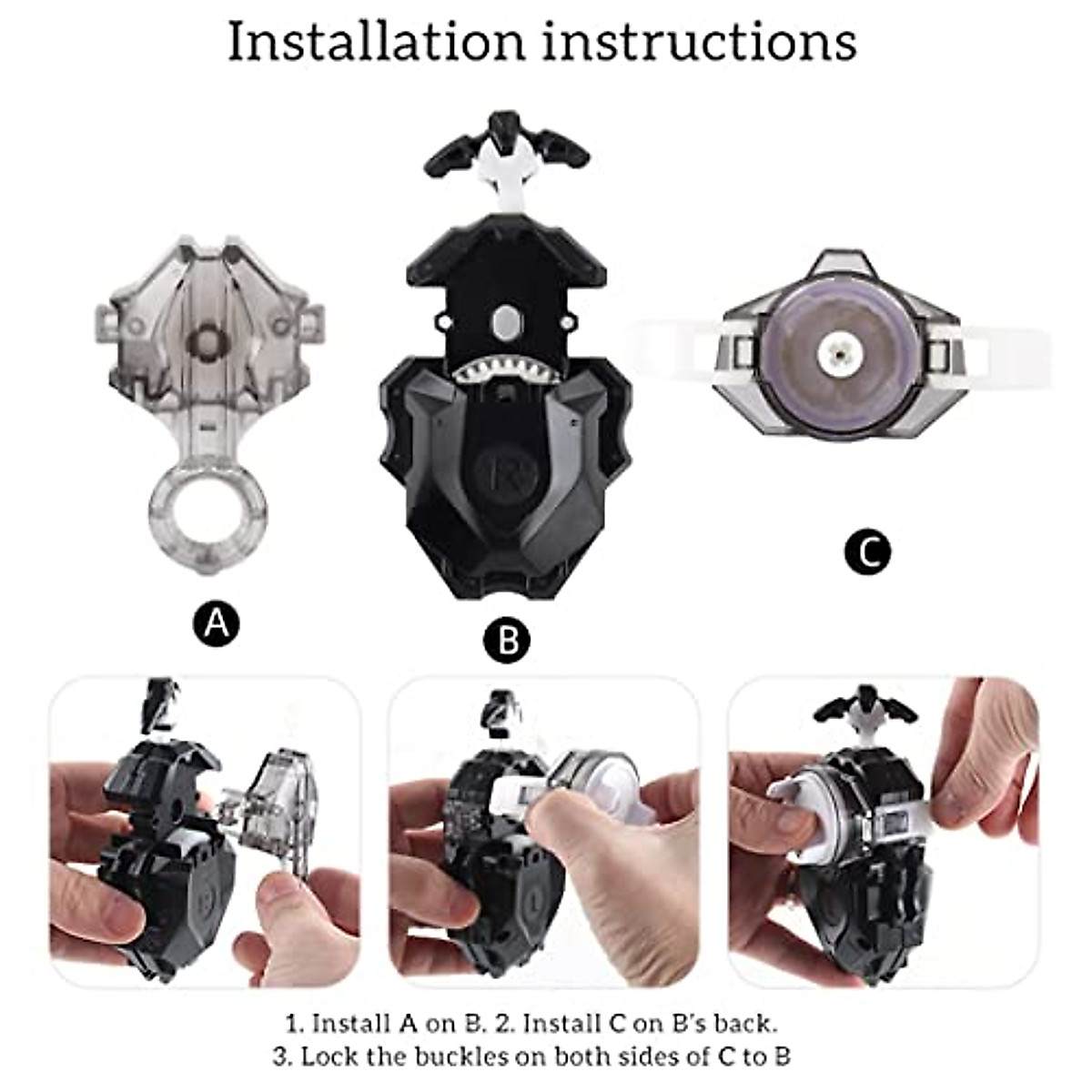 Installation instructions

A

B

C

1. Install A on B. 2. Install C on B's back.
3. Lock the buckles on both sides of C to B