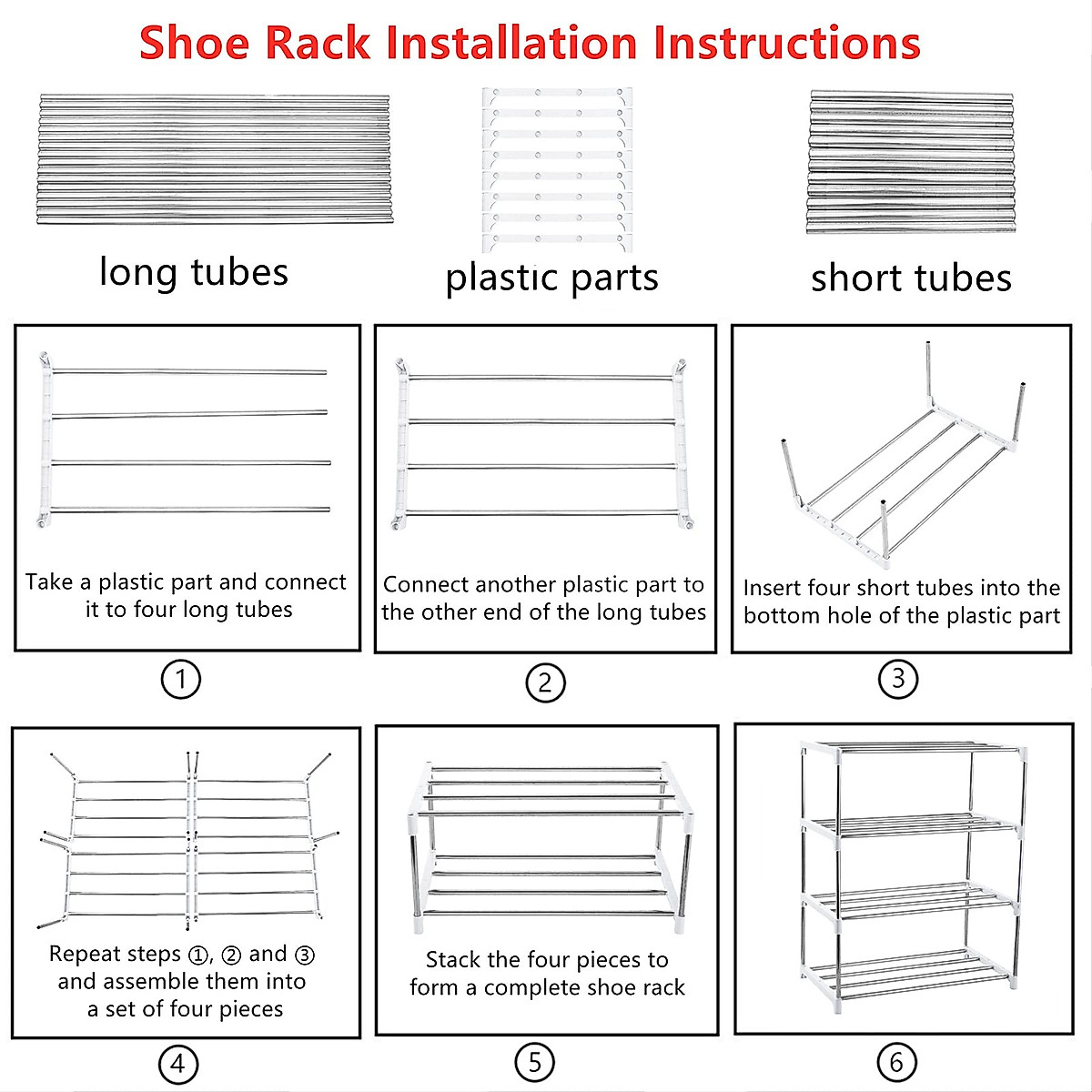 Shoe Rack Installation Instructions

long tubes

plastic parts

short tubes

Take a plastic part and connect it to four long tubes

①

Connect another plastic part to the other end of the long tubes

②

Insert four short tubes into the bottom hole of the plastic part

③

Repeat steps ①, ② and ③ and assemble them into a set of four pieces

④

Stack the four pieces to form a complete shoe rack

⑤

⑥