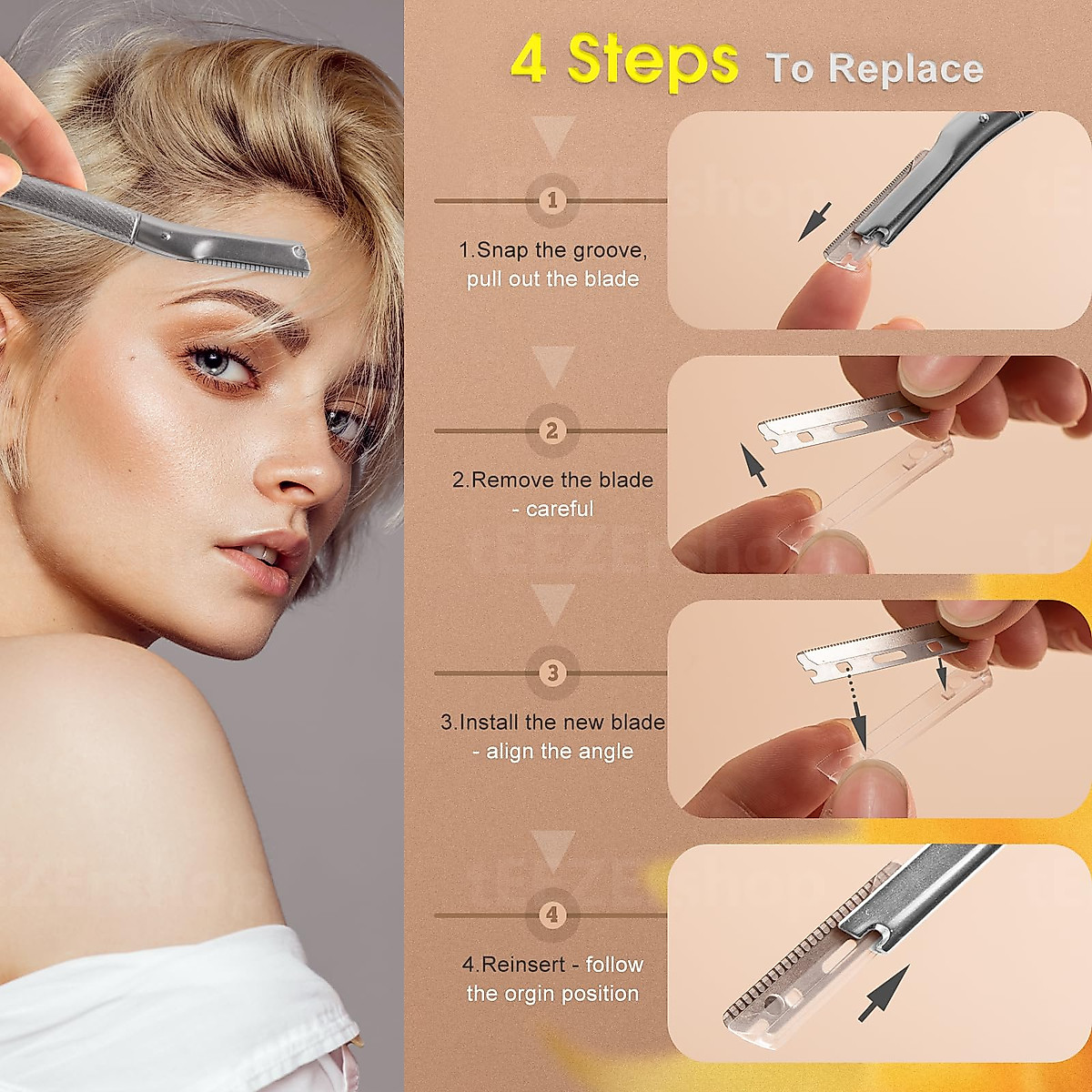 4 Steps To Replace

1

1.Snap the groove, pull out the blade

2

2.Remove the blade - careful

3

3.Install the new blade - align the angle

4

4.Reinsert - follow the orgin position