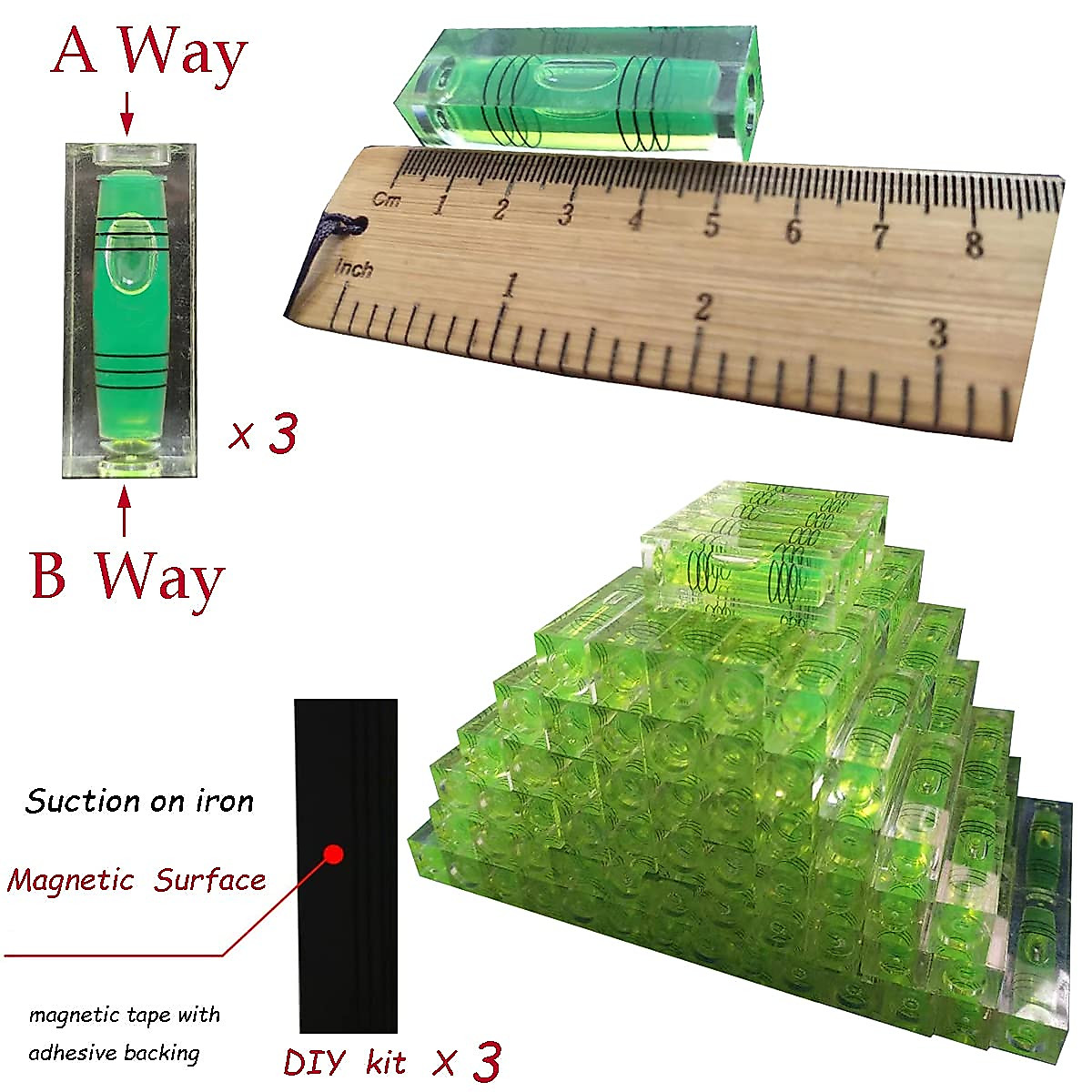 A Way

x 3

B Way

Cm 1 2 3 4 5 6 7 8

inch 1 2 3

Suction on iron

Magnetic Surface

magnetic tape with adhesive backing

DIY kit x 3