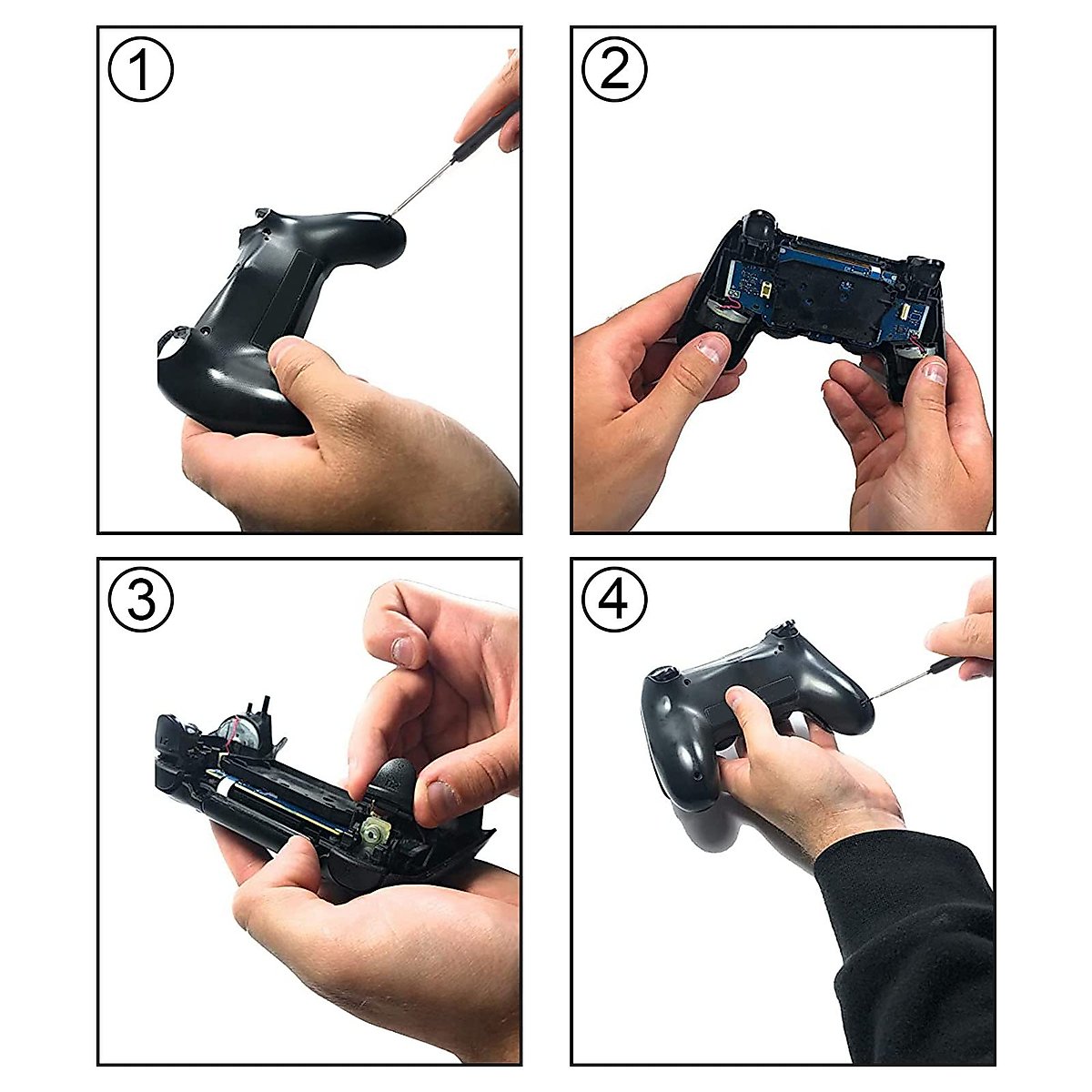 1

2

3

4