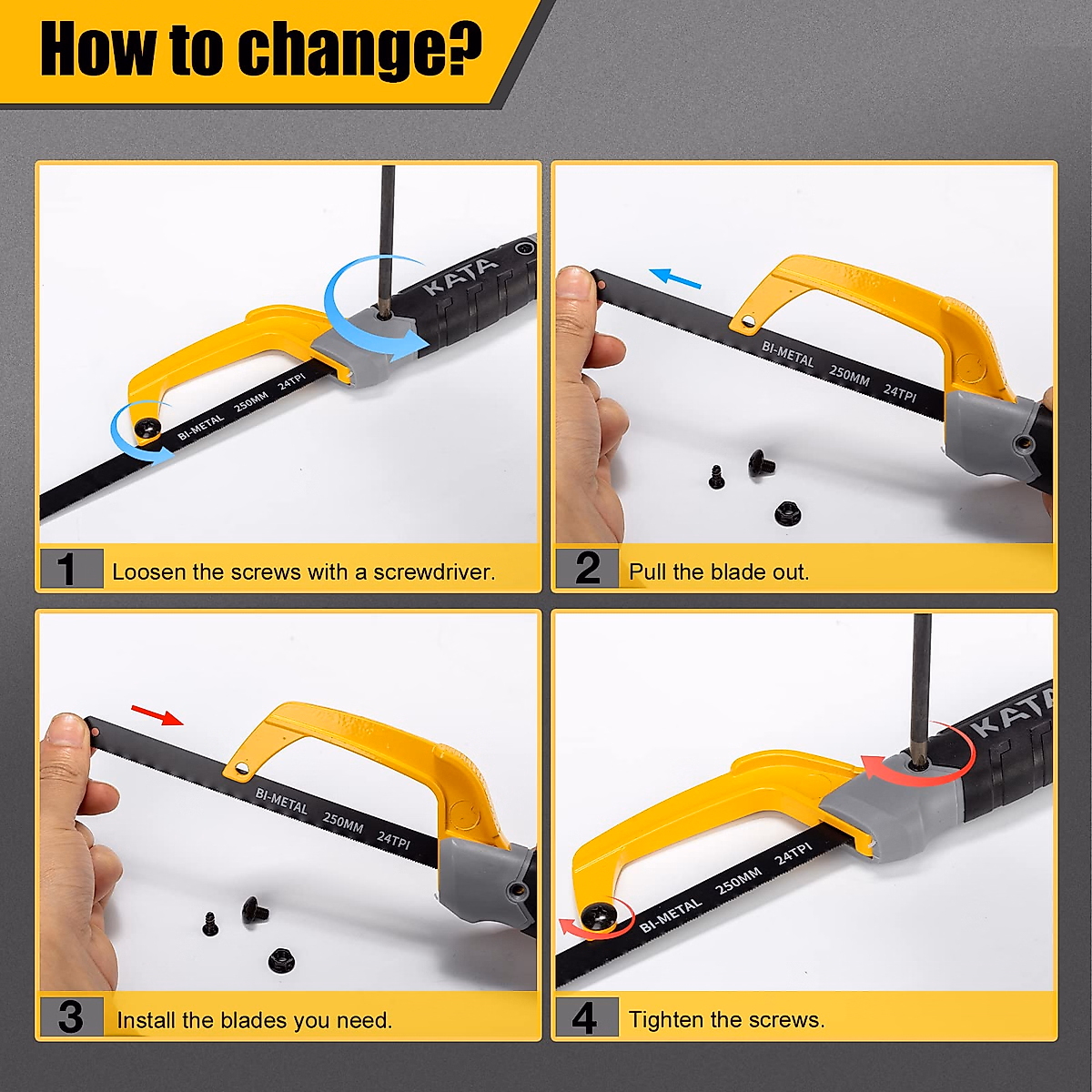 How to change?

KATA

BI-METAL 250MM 24TPI

1 Loosen the screws with a screwdriver.

BI-METAL 250MM 24TPI

2 Pull the blade out.

BI-METAL 250MM 24TPI

3 Install the blades you need.

KATA

BI-METAL 250MM 24TPI

4 Tighten the screws.