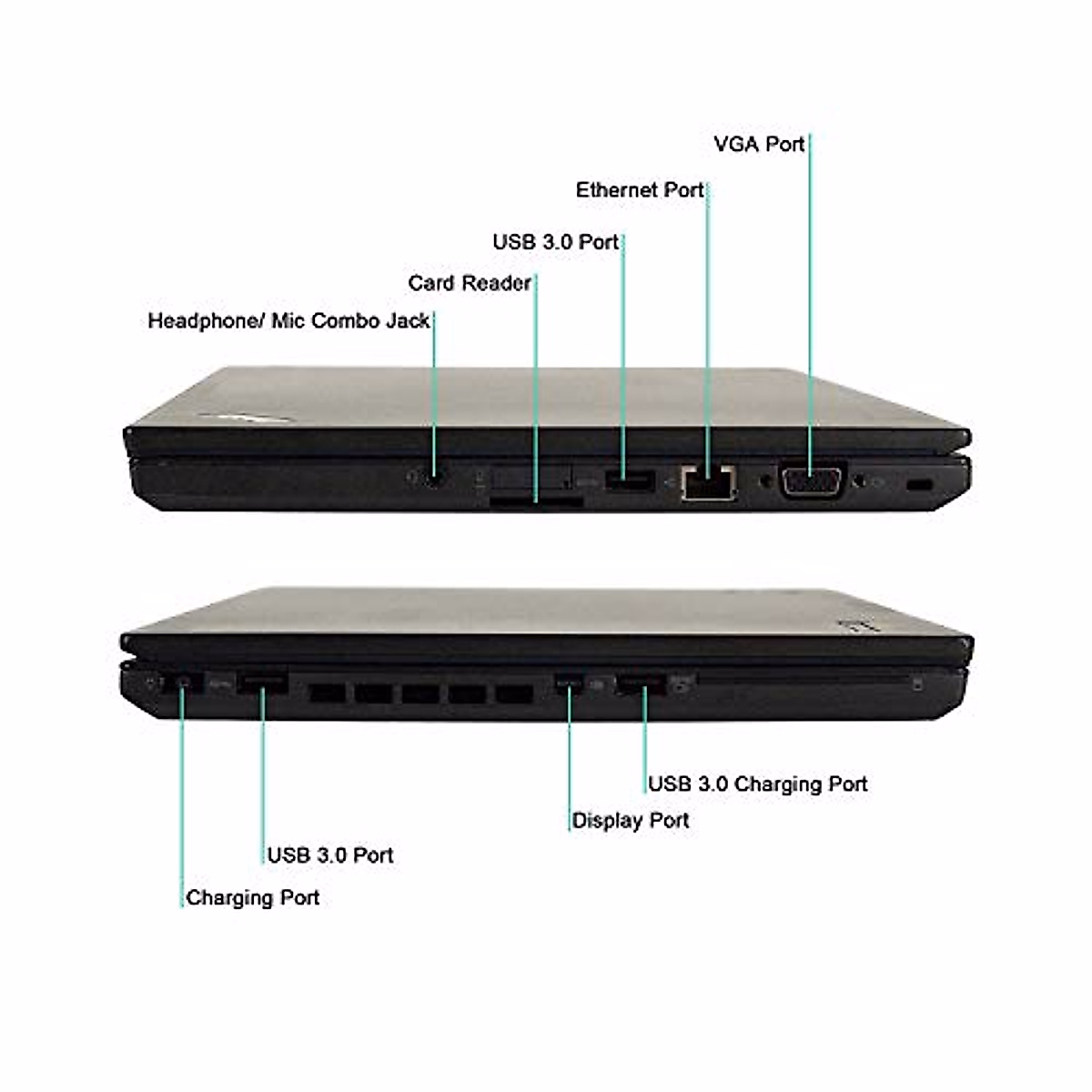 VGA Port

Ethernet Port

USB 3.0 Port

Card Reader

Headphone/ Mic Combo Jack

USB 3.0 Charging Port

Display Port

USB 3.0 Port

Charging Port