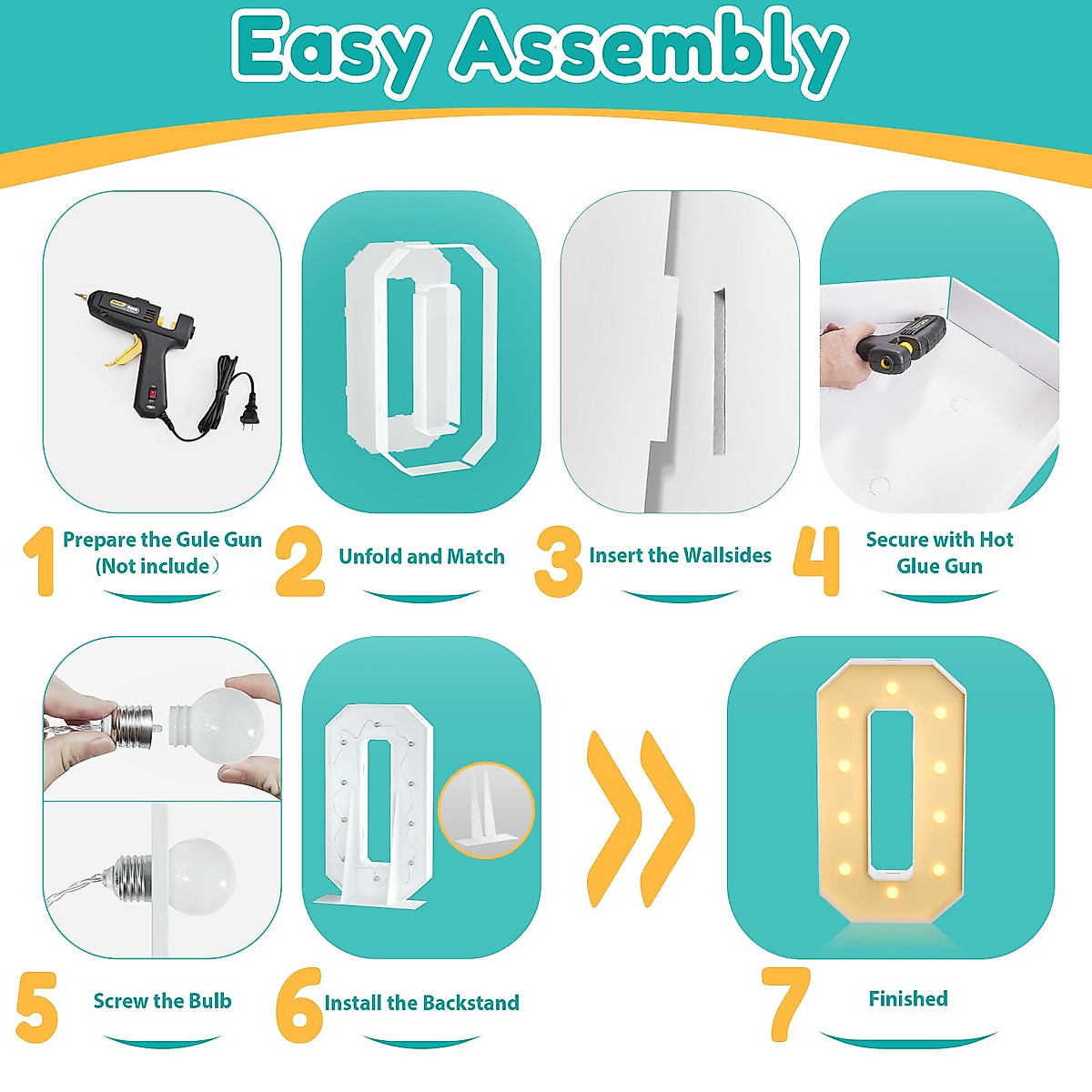 Easy Assembly

1 Prepare the Gule Gun (Not include)

2 Unfold and Match

3 Insert the Wallsides

4 Secure with Hot Glue Gun

5 Screw the Bulb

6 Install the Backstand

7 Finished