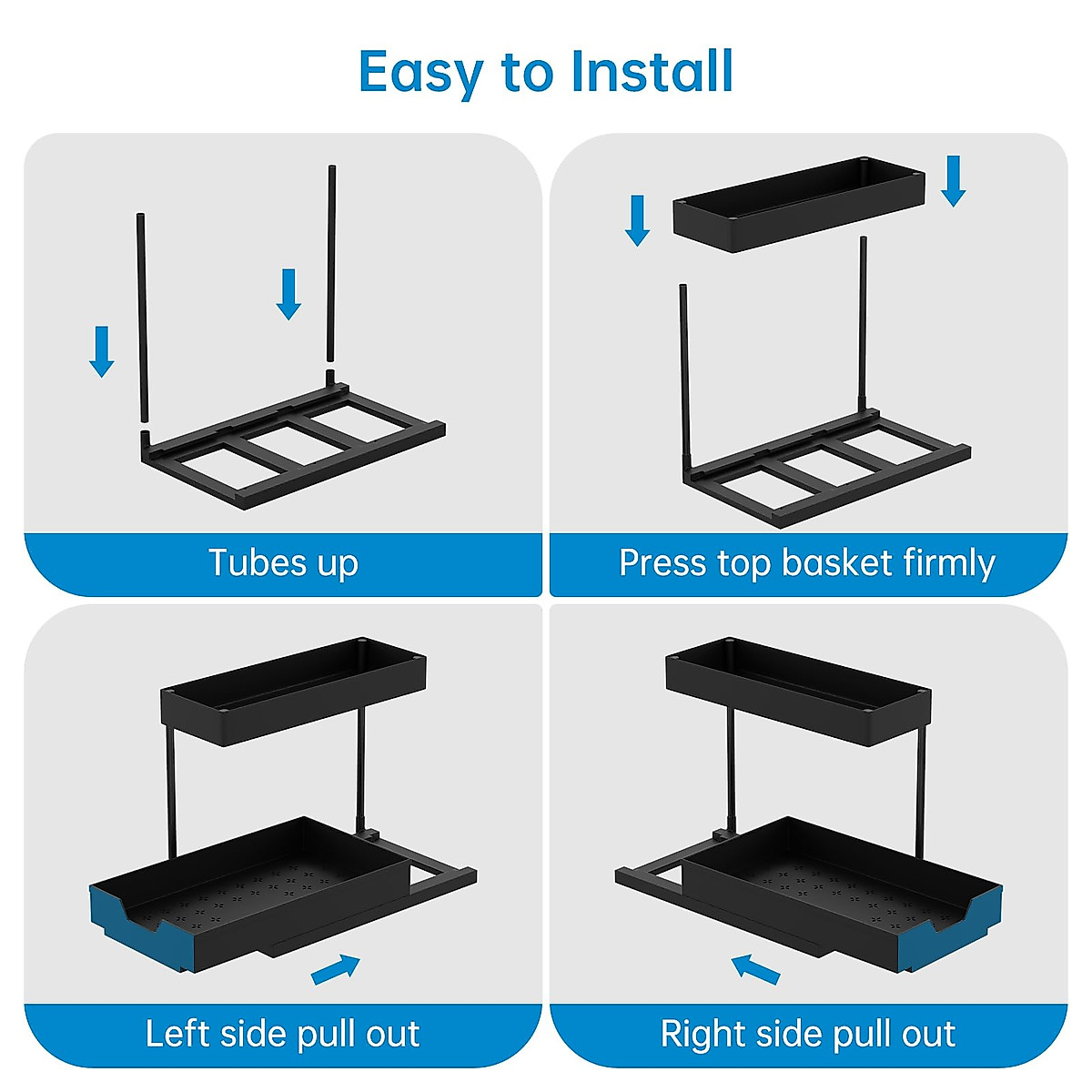 Easy to Install

Tubes up

Press top basket firmly

Left side pull out

Right side pull out