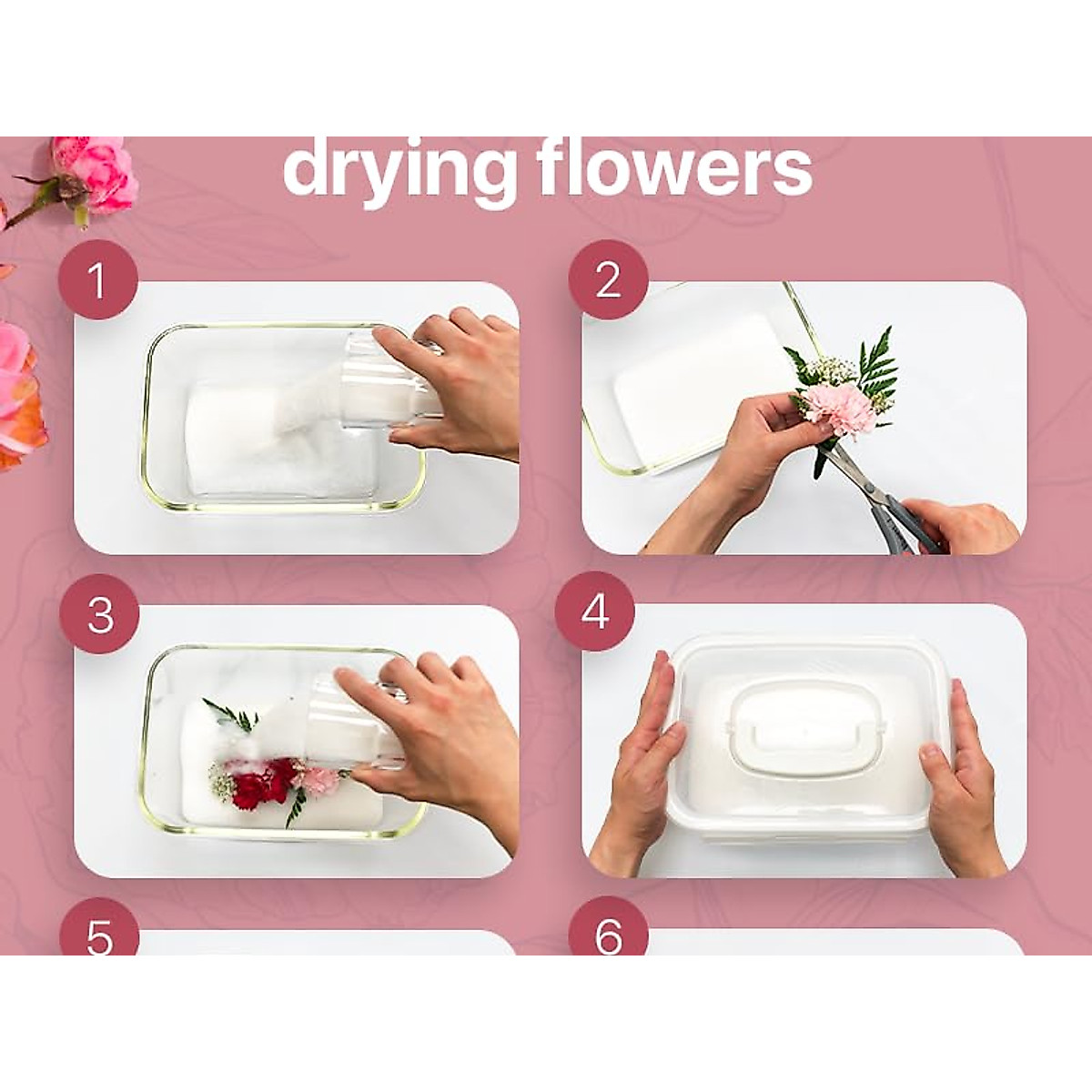 drying flowers

1

2

3

4

5

6