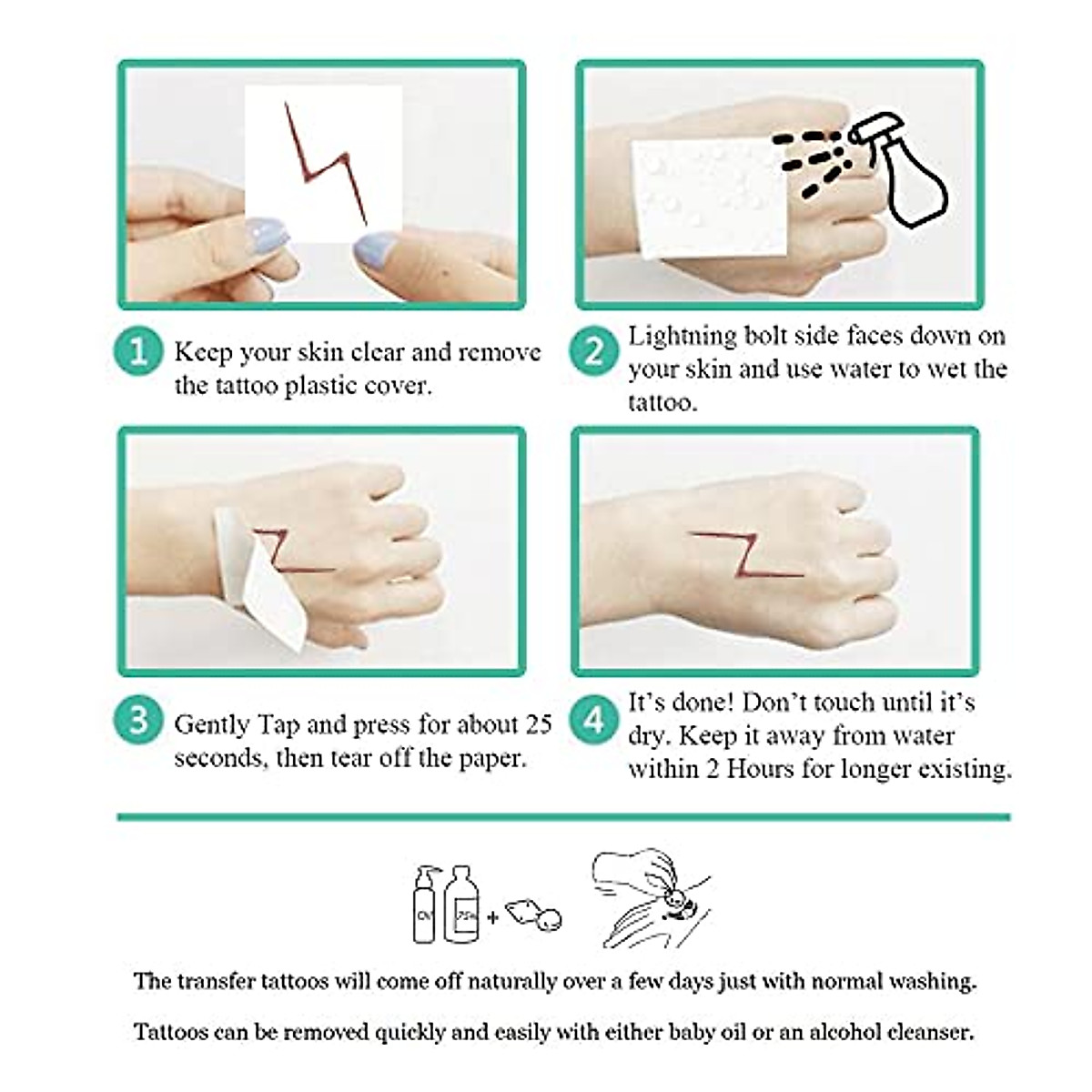 1 Keep your skin clear and remove the tattoo plastic cover.

2 Lightning bolt side faces down on your skin and use water to wet the tattoo.

3 Gently Tap and press for about 25 seconds, then tear off the paper.

4 It's done! Don't touch until it's dry. Keep it away from water within 2 Hours for longer existing.

Oil

75%

+

The transfer tattoos will come off naturally over a few days just with normal washing.

Tattoos can be removed quickly and easily with either baby oil or an alcohol cleanser.