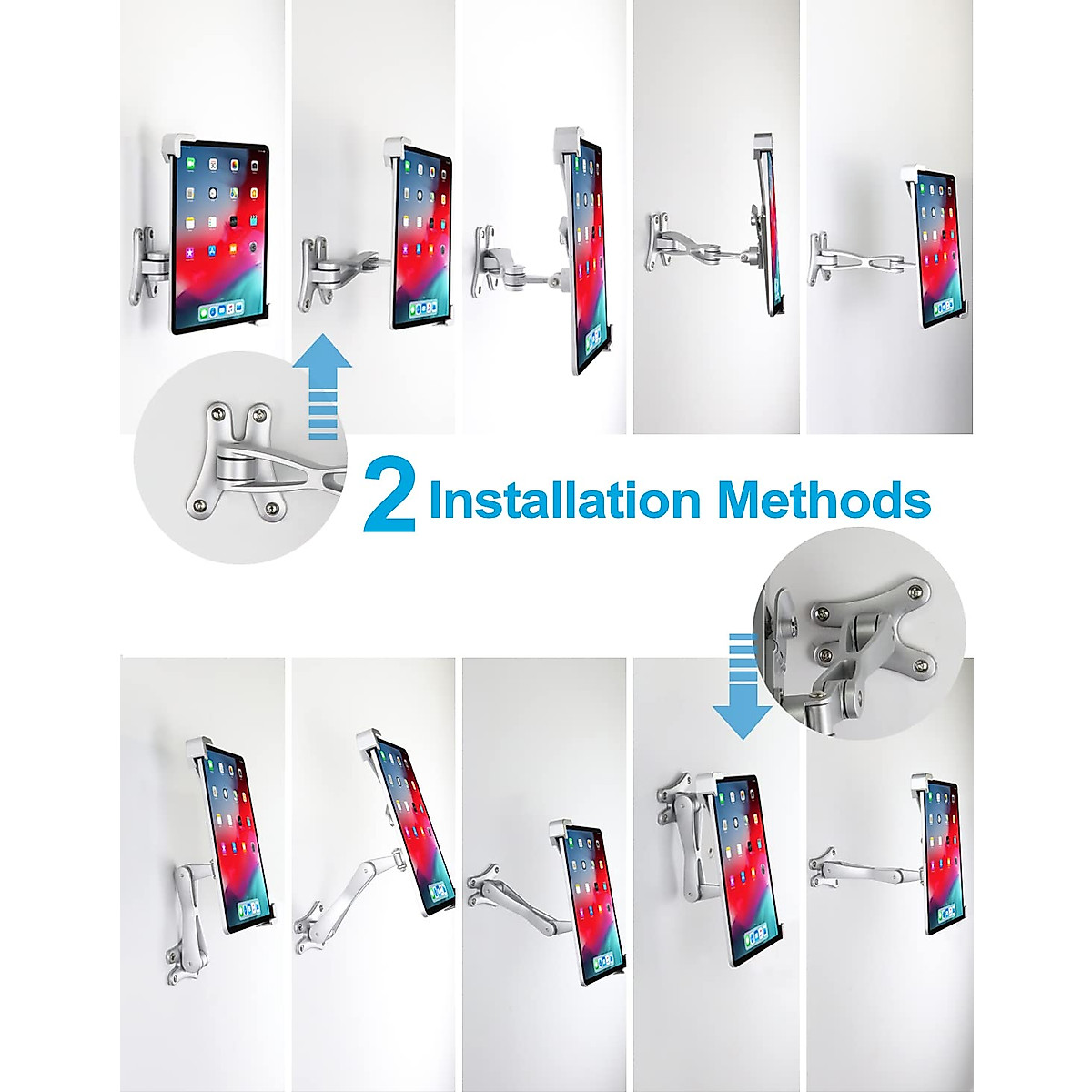 2 Installation Methods