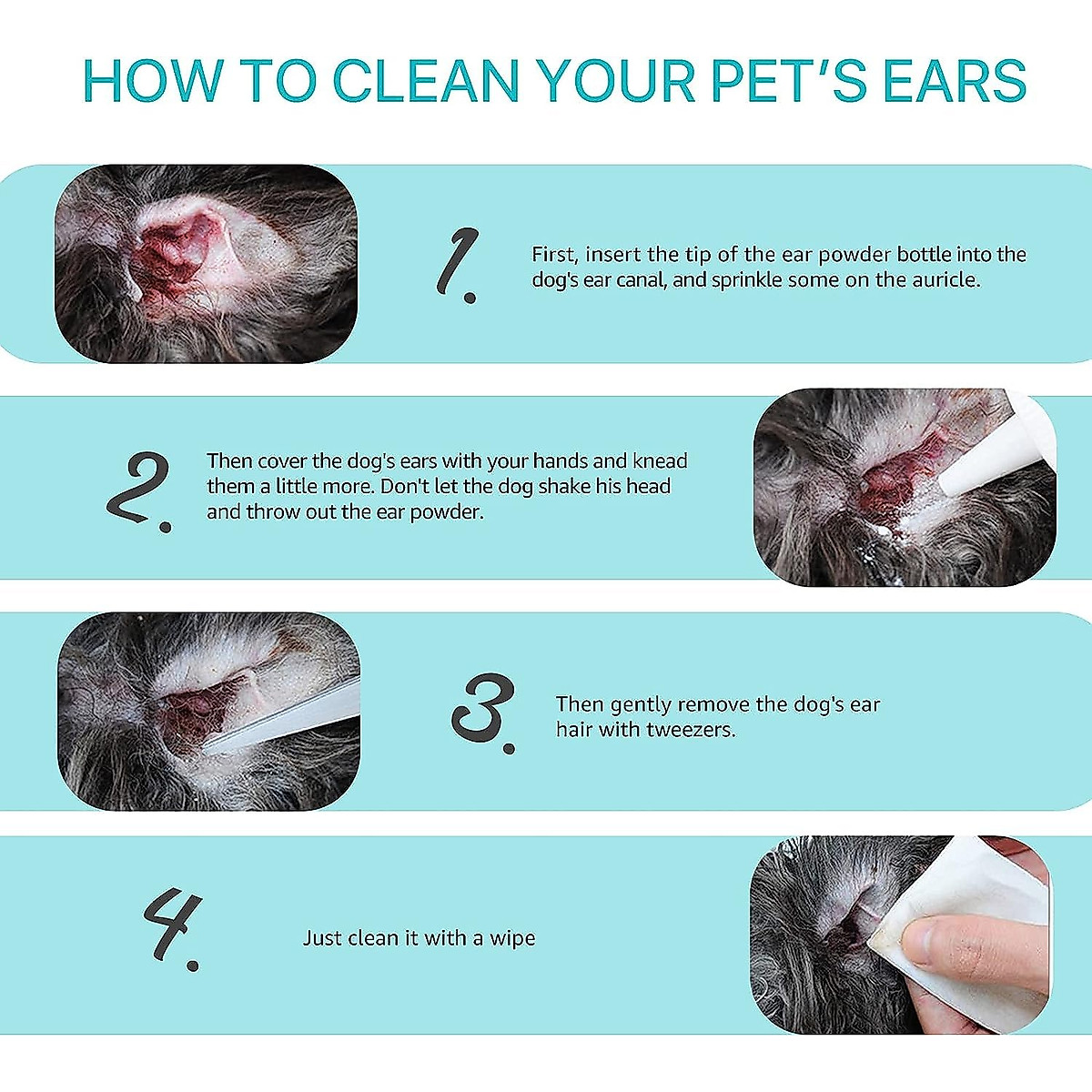 HOW TO CLEAN YOUR PET'S EARS

1.

First, insert the tip of the ear powder bottle into the dog's ear canal, and sprinkle some on the auricle.

2.

Then cover the dog's ears with your hands and knead them a little more. Don't let the dog shake his head and throw out the ear powder.

3.

Then gently remove the dog's ear hair with tweezers.

4.

Just clean it with a wipe