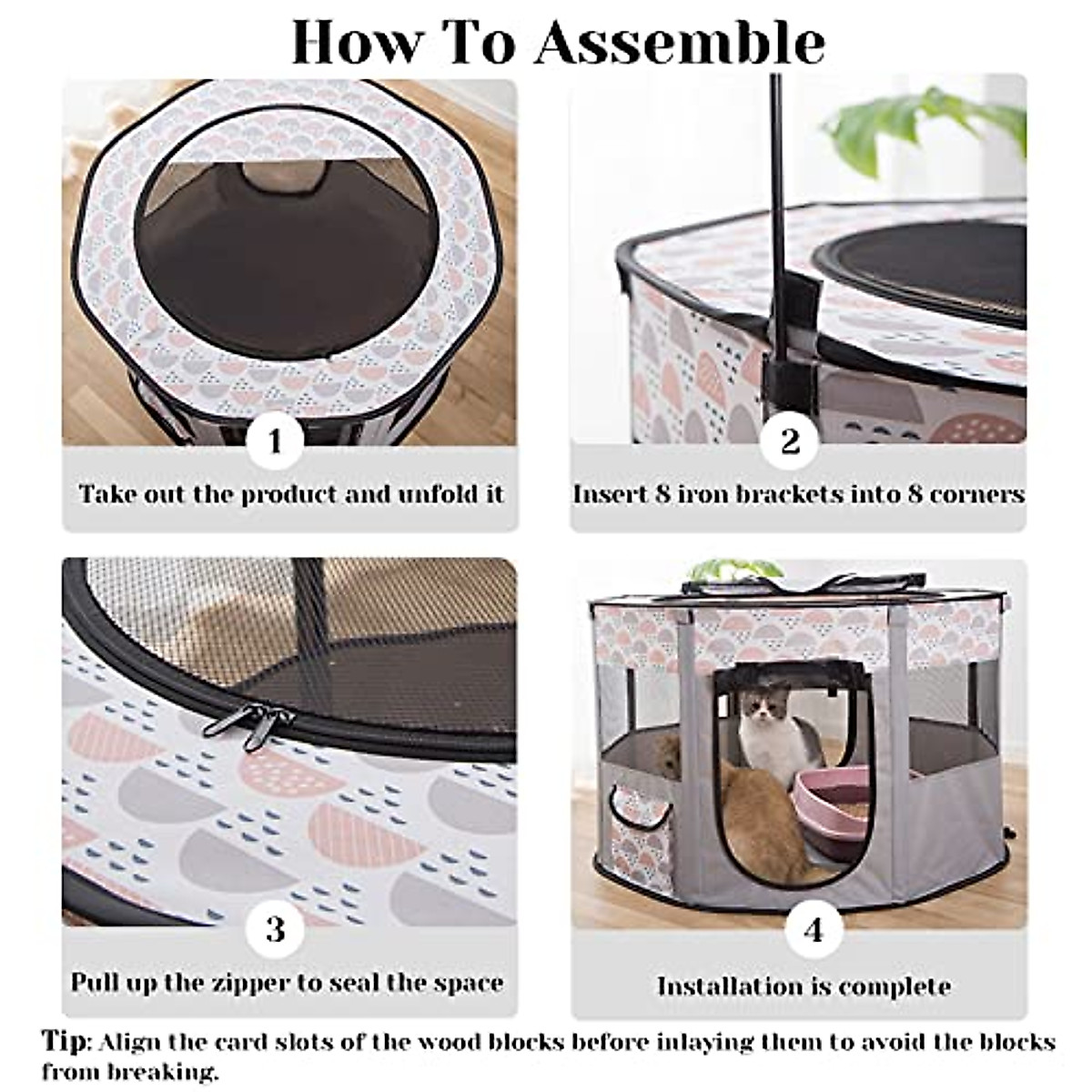 How To Assemble

1

Take out the product and unfold it

2

Insert 8 iron brackets into 8 corners

3

Pull up the zipper to seal the space

4

Installation is complete

Tip: Align the card slots of the wood blocks before inlaying them to avoid the blocks from breaking.