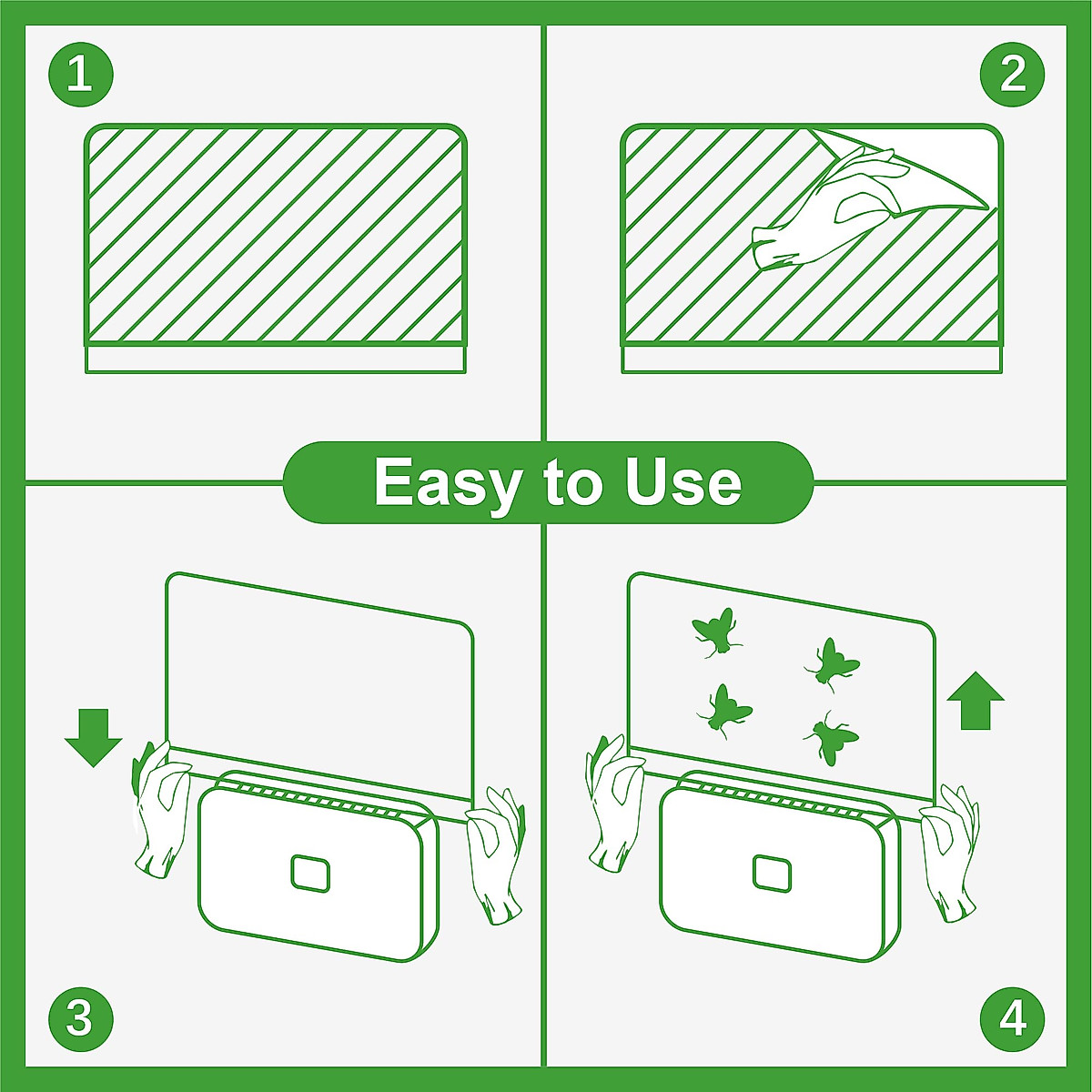 1

2

Easy to Use

3

4