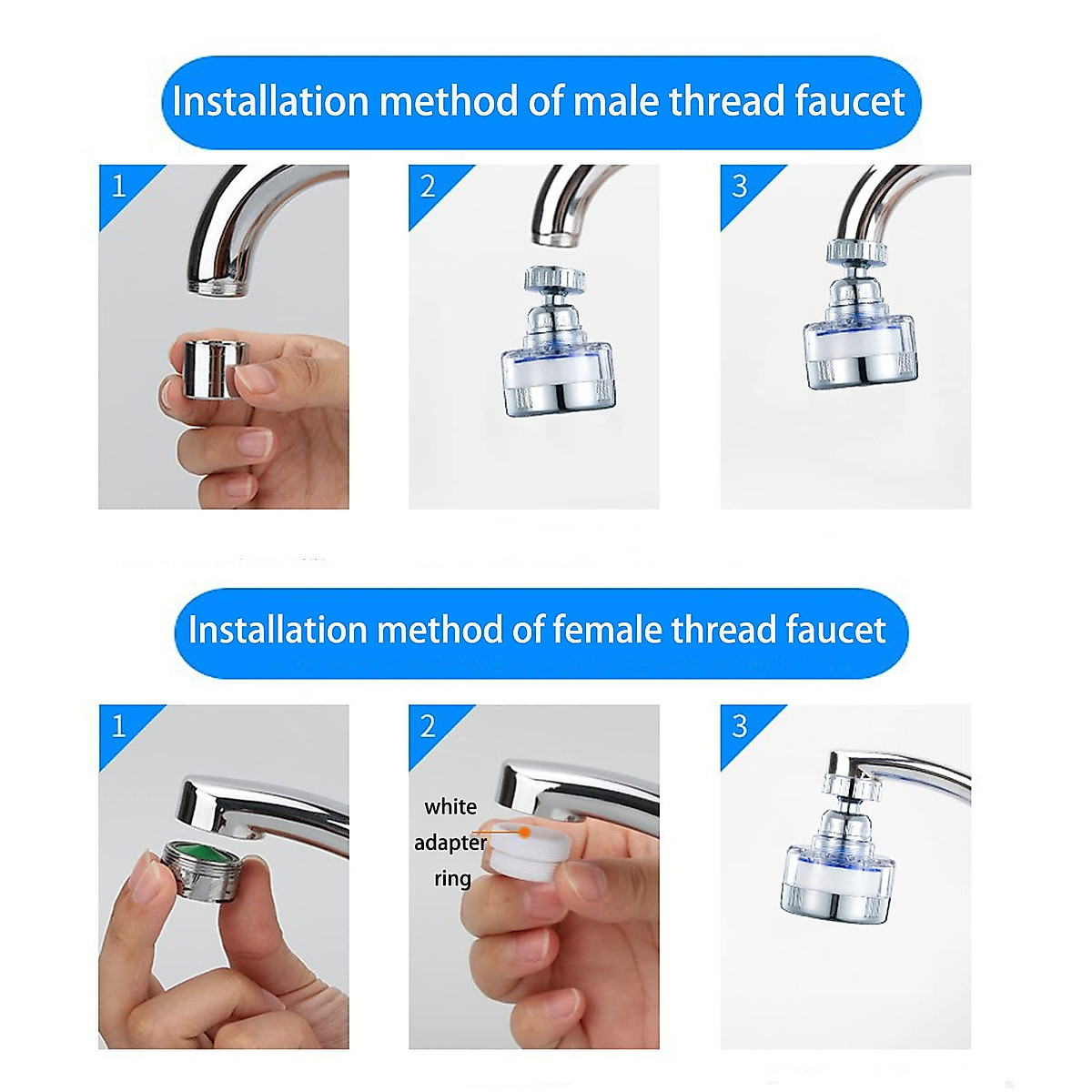 Installation method of male thread faucet

1

2

3

Installation method of female thread faucet

1

2

white adapter ring

3