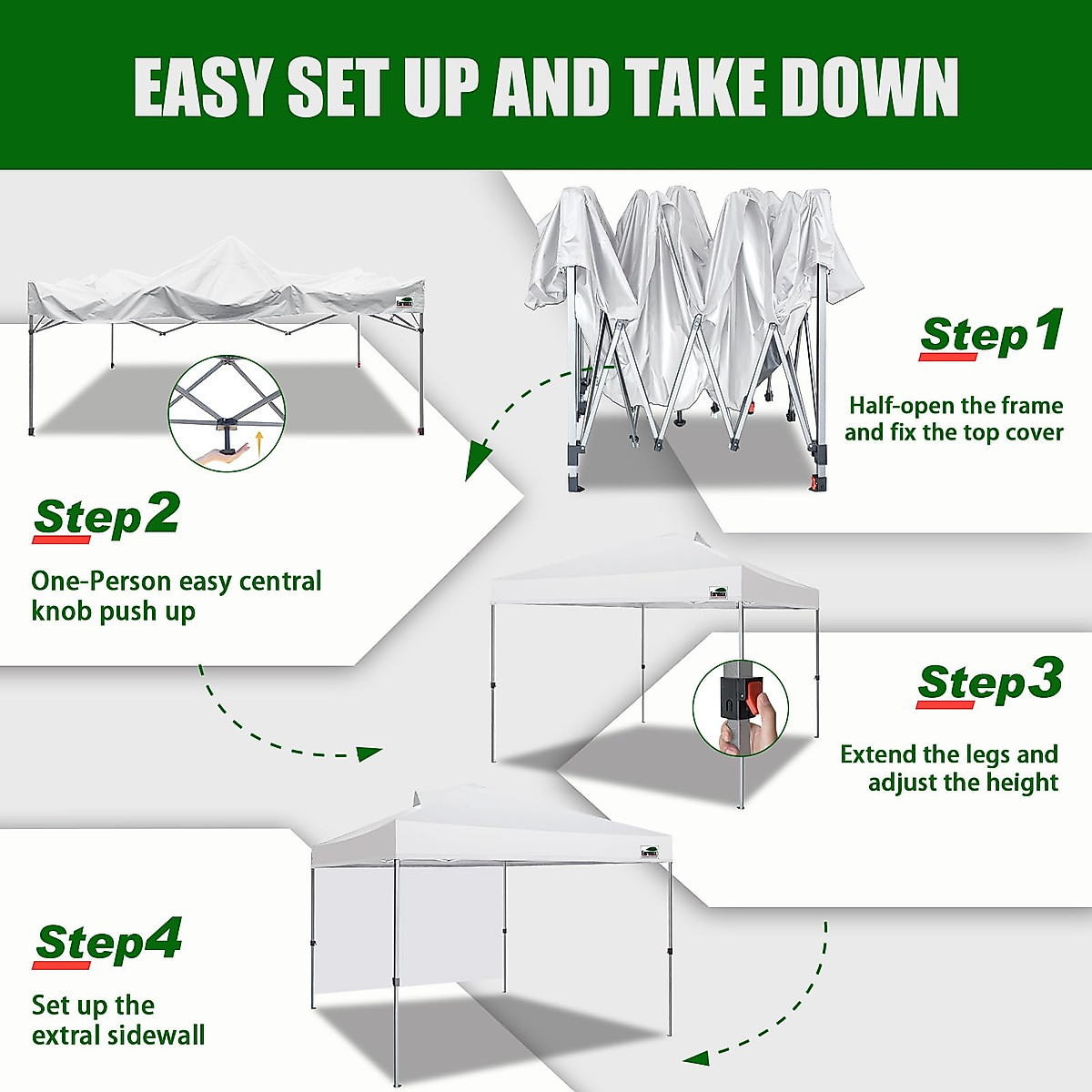 EASY SET UP AND TAKE DOWN

Step1

Half-open the frame and fix the top cover

Step2

One-Person easy central knob push up

Step3

Extend the legs and adjust the height

Step4

Set up the extral sidewall