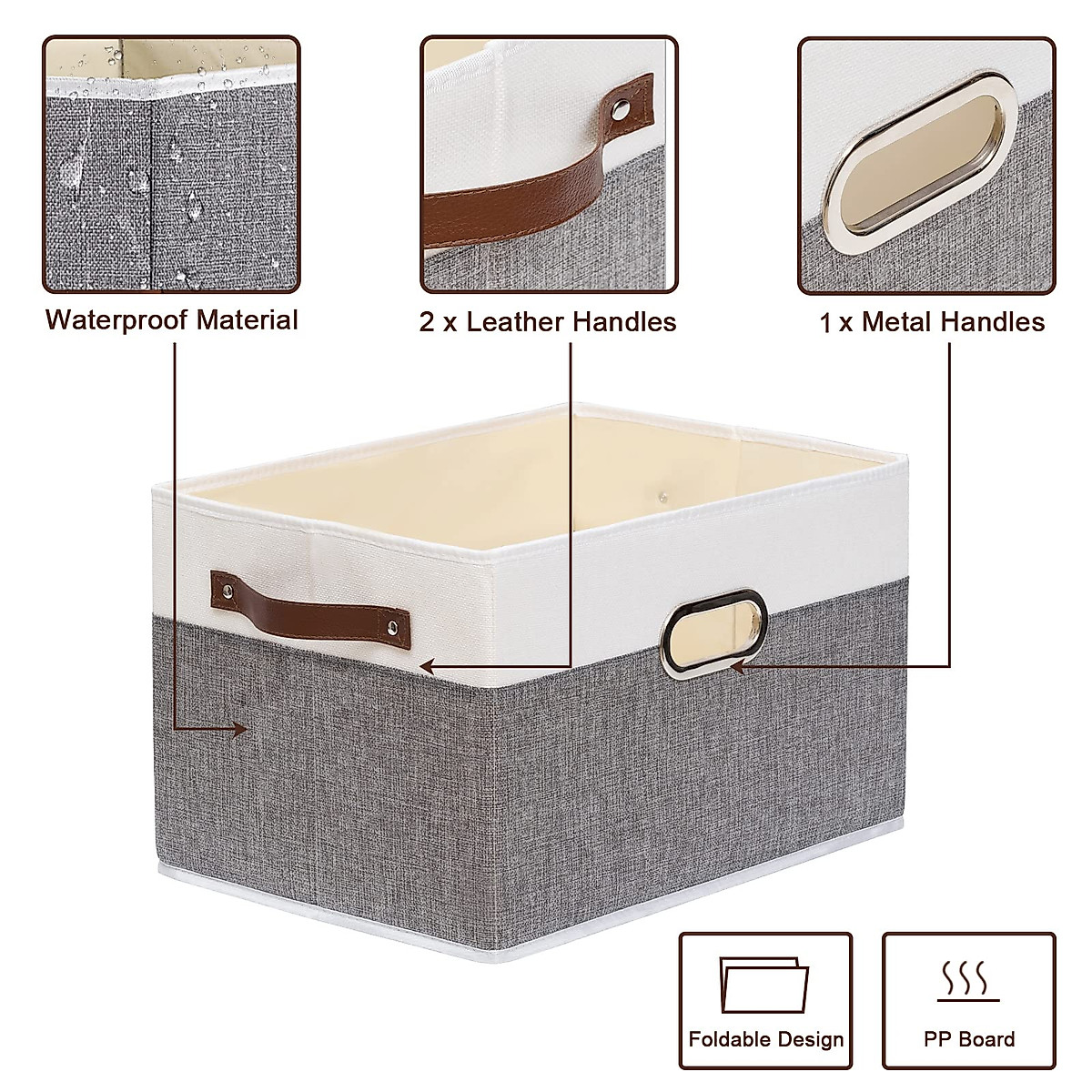 Waterproof Material

2 x Leather Handles

1 x Metal Handles

Foldable Design

PP Board