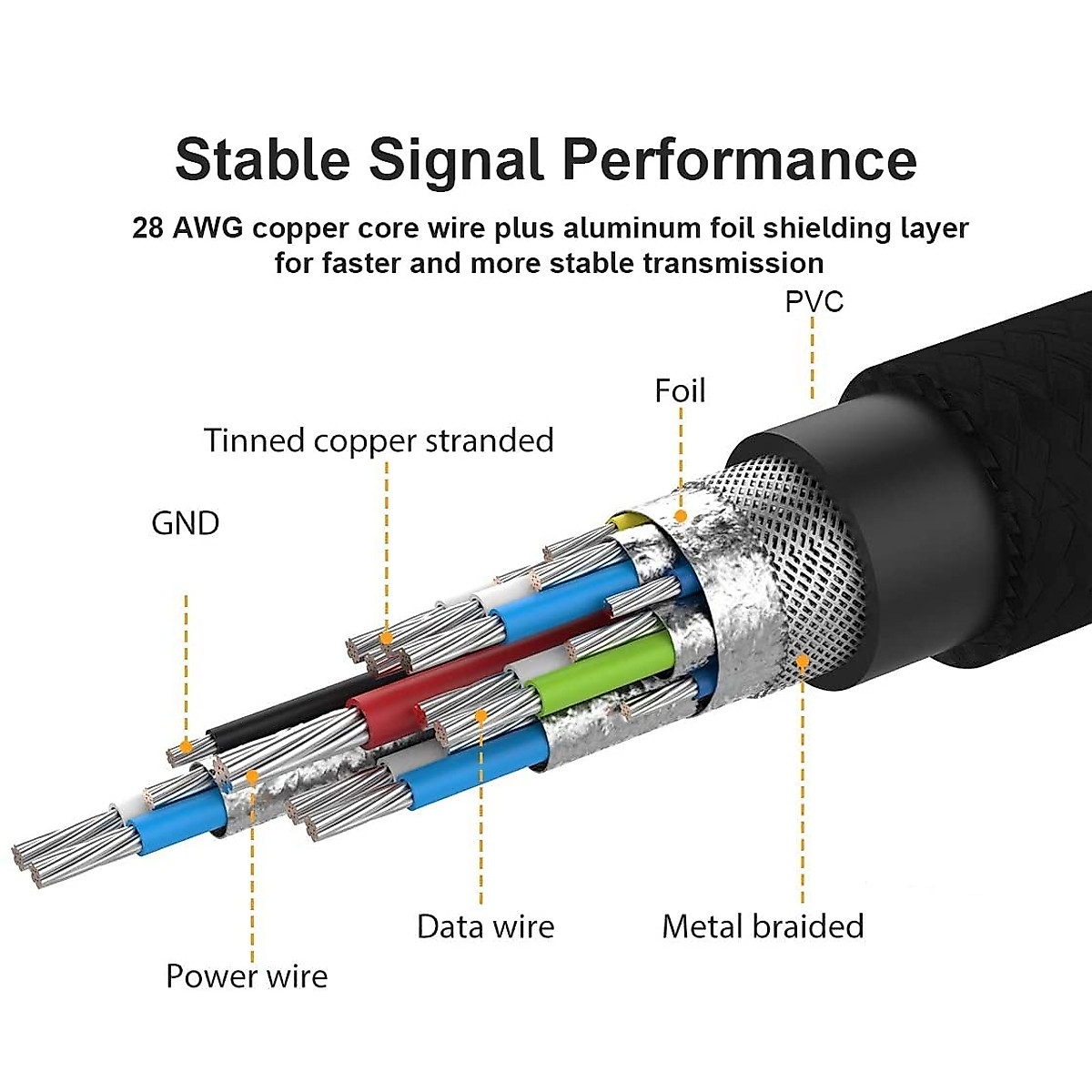 Stable Signal Performance

28 AWG copper core wire plus aluminum foil shielding layer for faster and more stable transmission

PVC

Foil

Tinned copper stranded

GND

Data wire

Metal braided

Power wire