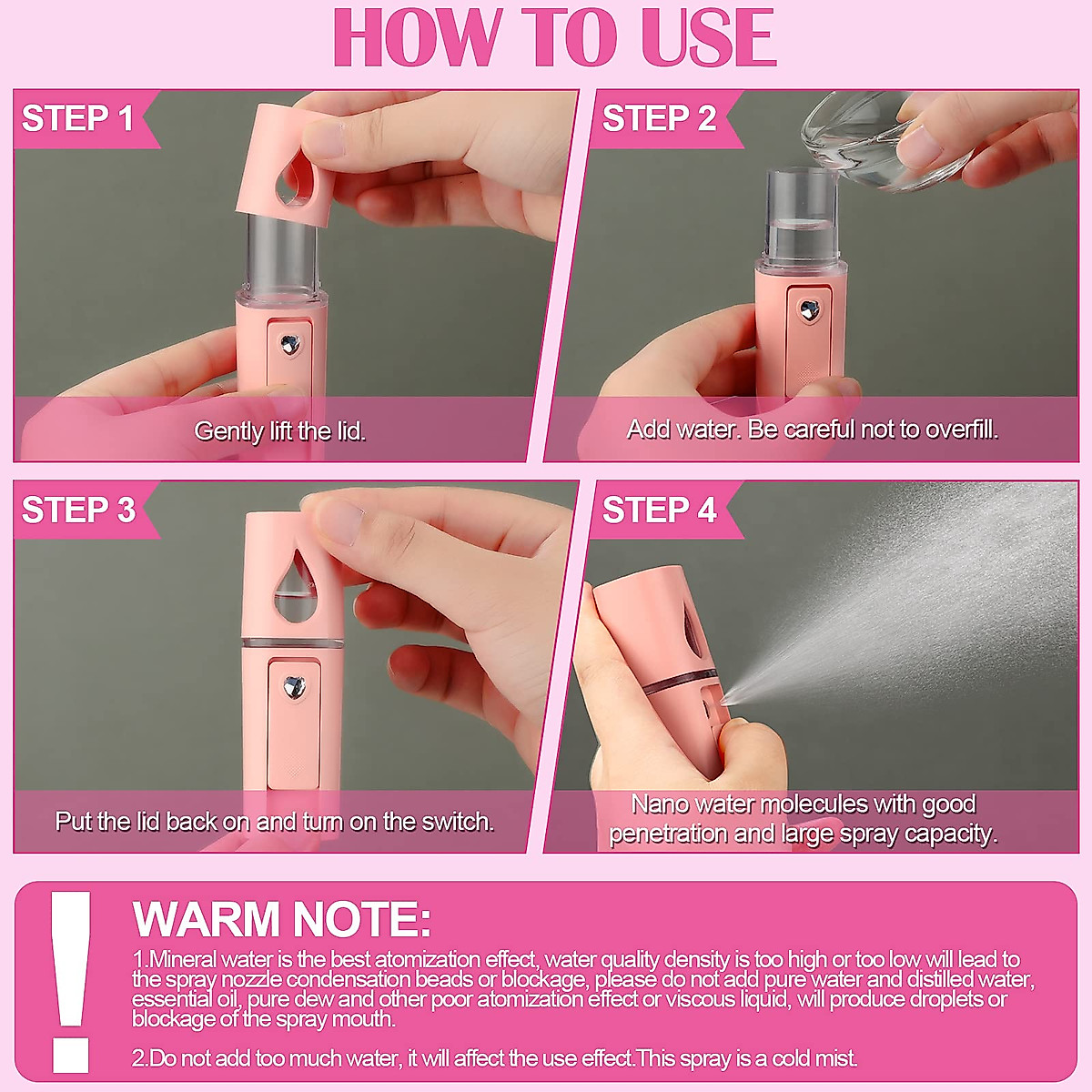 HOW TO USE

STEP 1

Gently lift the lid.

STEP 2

Add water. Be careful not to overfill.

STEP 3

Put the lid back on and turn on the switch.

STEP 4

Nano water molecules with good penetration and large spray capacity.

!

WARM NOTE:

1.Mineral water is the best atomization effect, water quality density is too high or too low will lead to the spray nozzle condensation beads or blockage, please do not add pure water and distilled water, essential oil, pure dew and other poor atomization effect or viscous liquid, will produce droplets or blockage of the spray mouth.

2.Do not add too much water, it will affect the use effect.This spray is a cold mist.