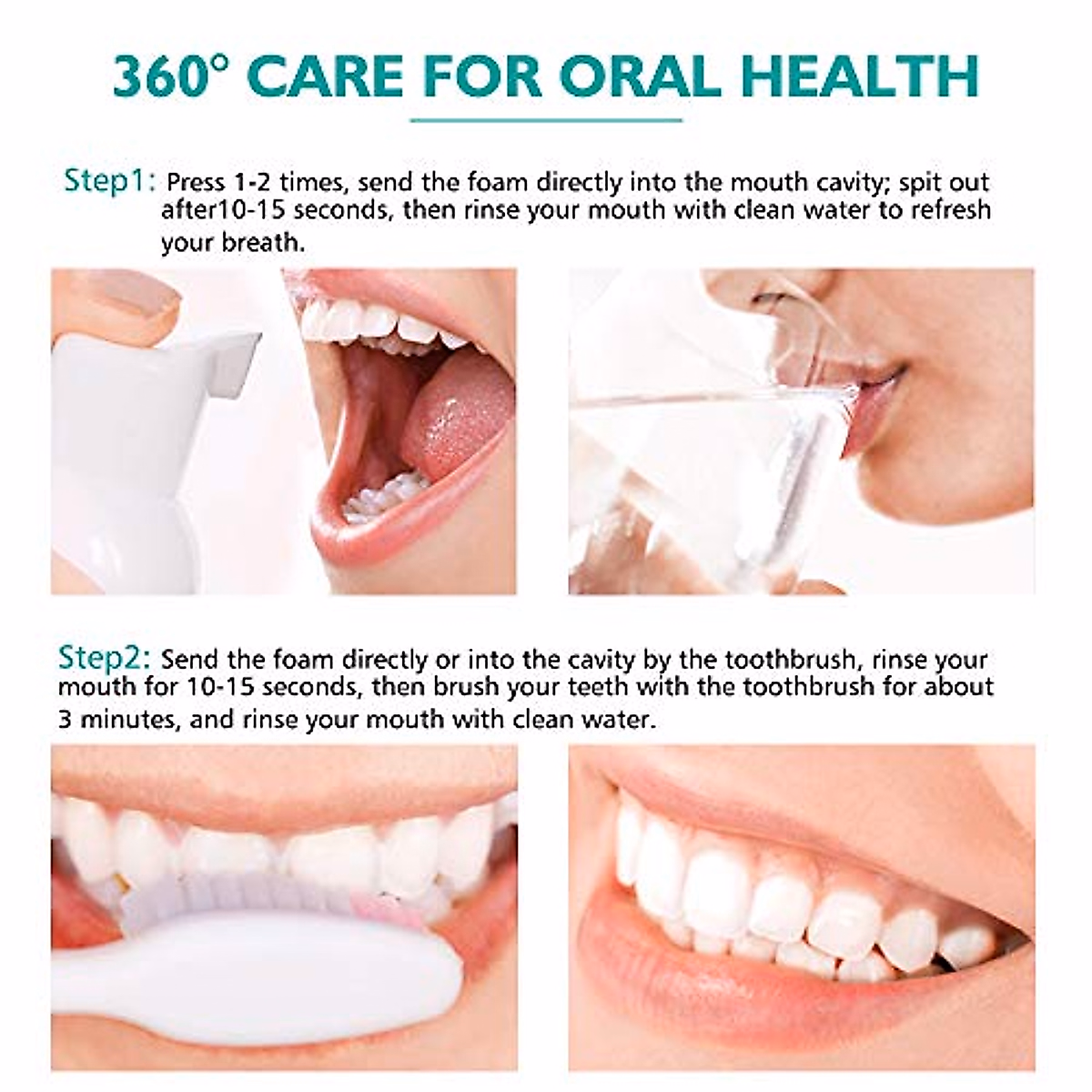 360° CARE FOR ORAL HEALTH

Step1: Press 1-2 times, send the foam directly into the mouth cavity; spit out after10-15 seconds, then rinse your mouth with clean water to refresh your breath.

Step2: Send the foam directly or into the cavity by the toothbrush, rinse your mouth for 10-15 seconds, then brush your teeth with the toothbrush for about 3 minutes, and rinse your mouth with clean water.