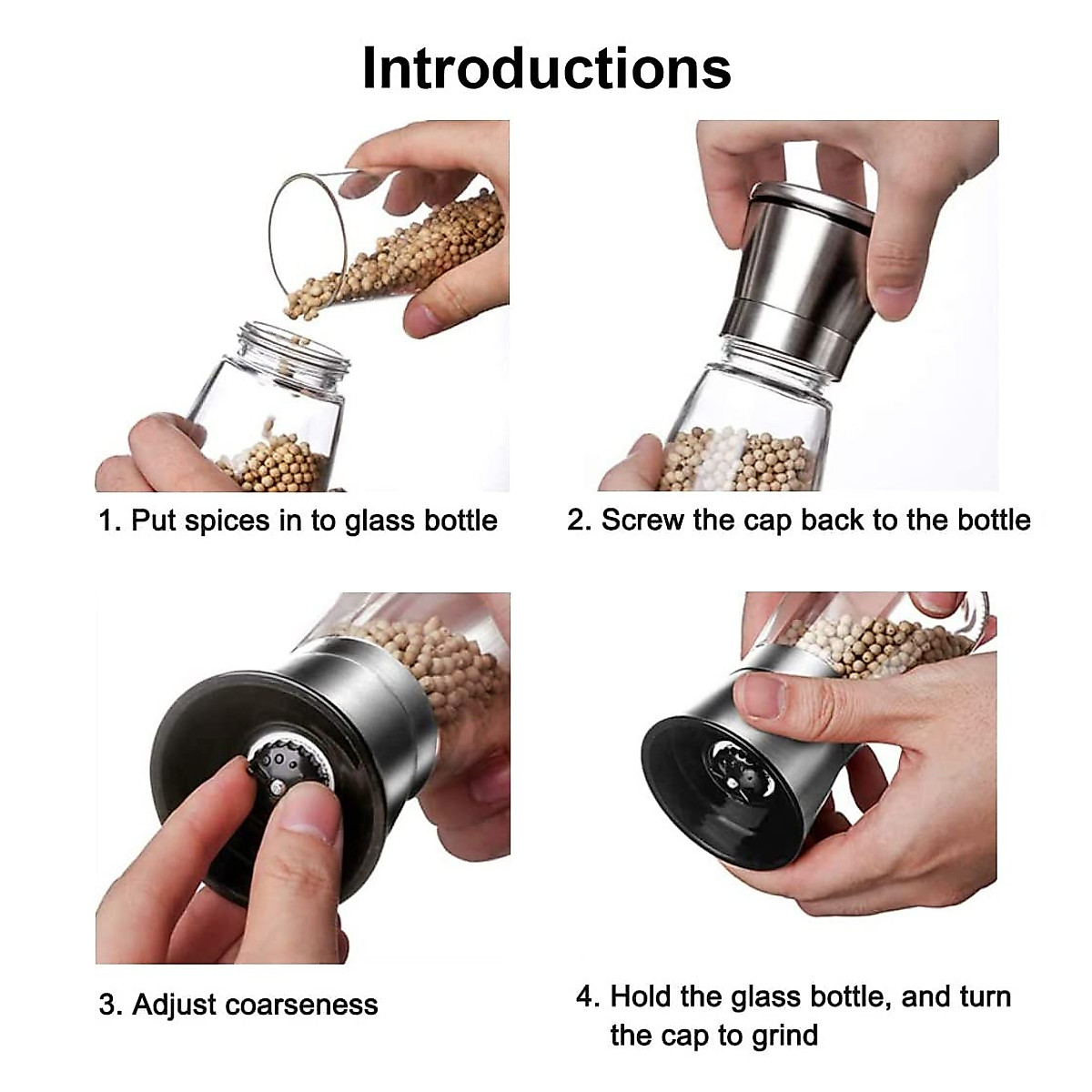 Introductions

1. Put spices in to glass bottle

2. Screw the cap back to the bottle

3. Adjust coarseness

4. Hold the glass bottle, and turn the cap to grind