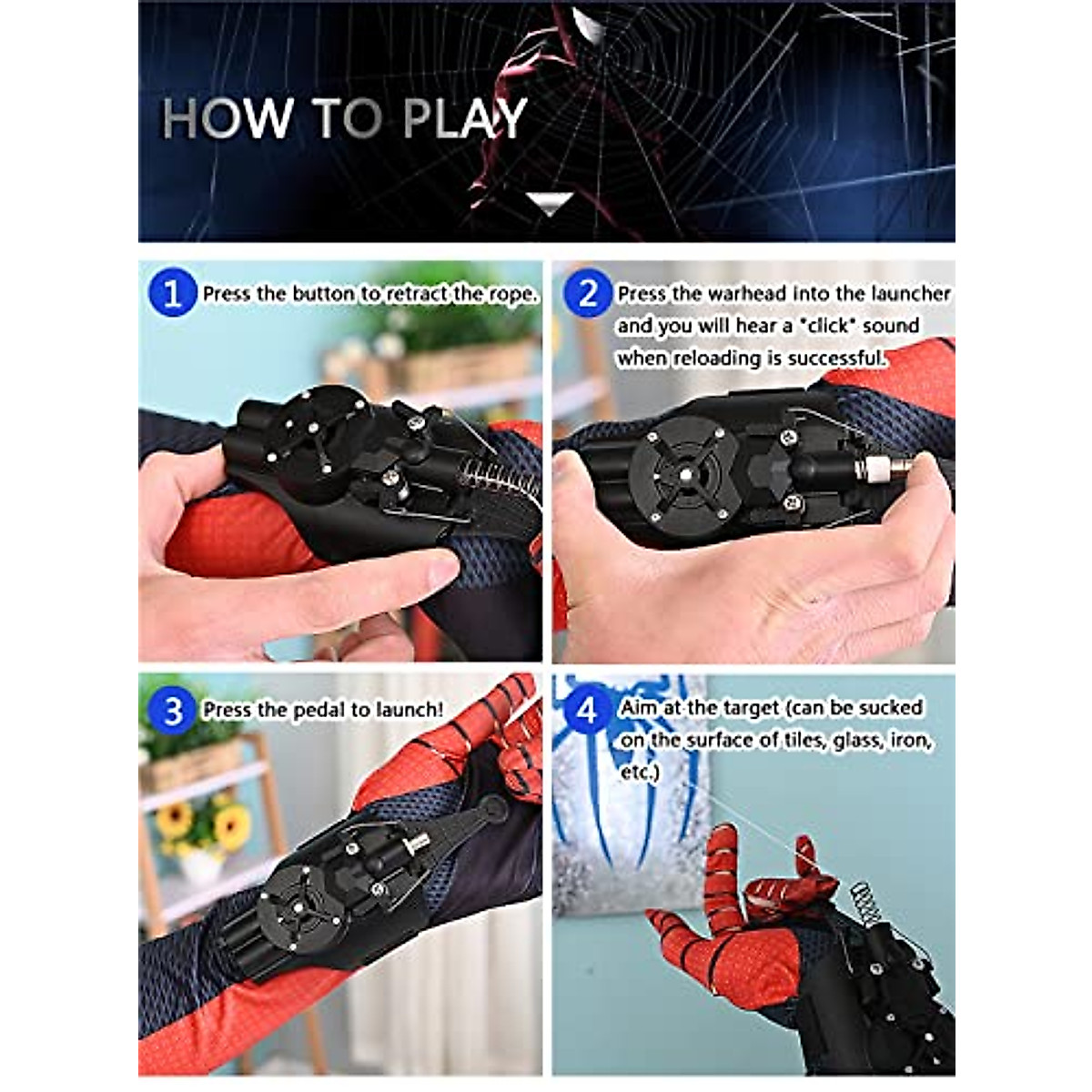 HOW TO PLAY

1 Press the button to retract the rope.

2 Press the warhead into the launcher and you will hear a "click" sound when reloading is successful.

3 Press the pedal to launch!

4 Aim at the target (can be sucked on the surface of tiles, glass, iron, etc.)