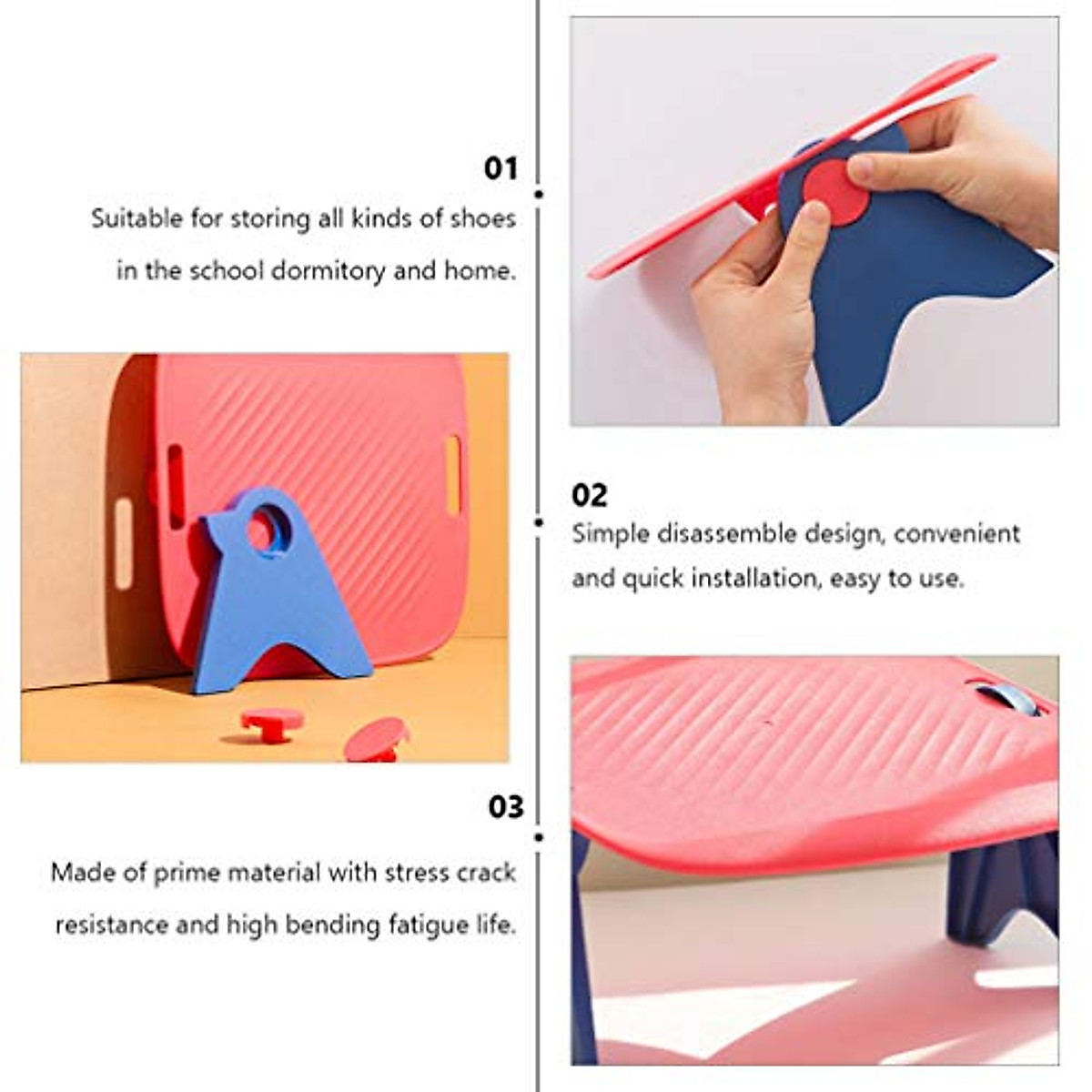 01

Suitable for storing all kinds of shoes in the school dormitory and home.

02

Simple disassemble design, convenient and quick installation, easy to use.

03

Made of prime material with stress crack resistance and high bending fatigue life.