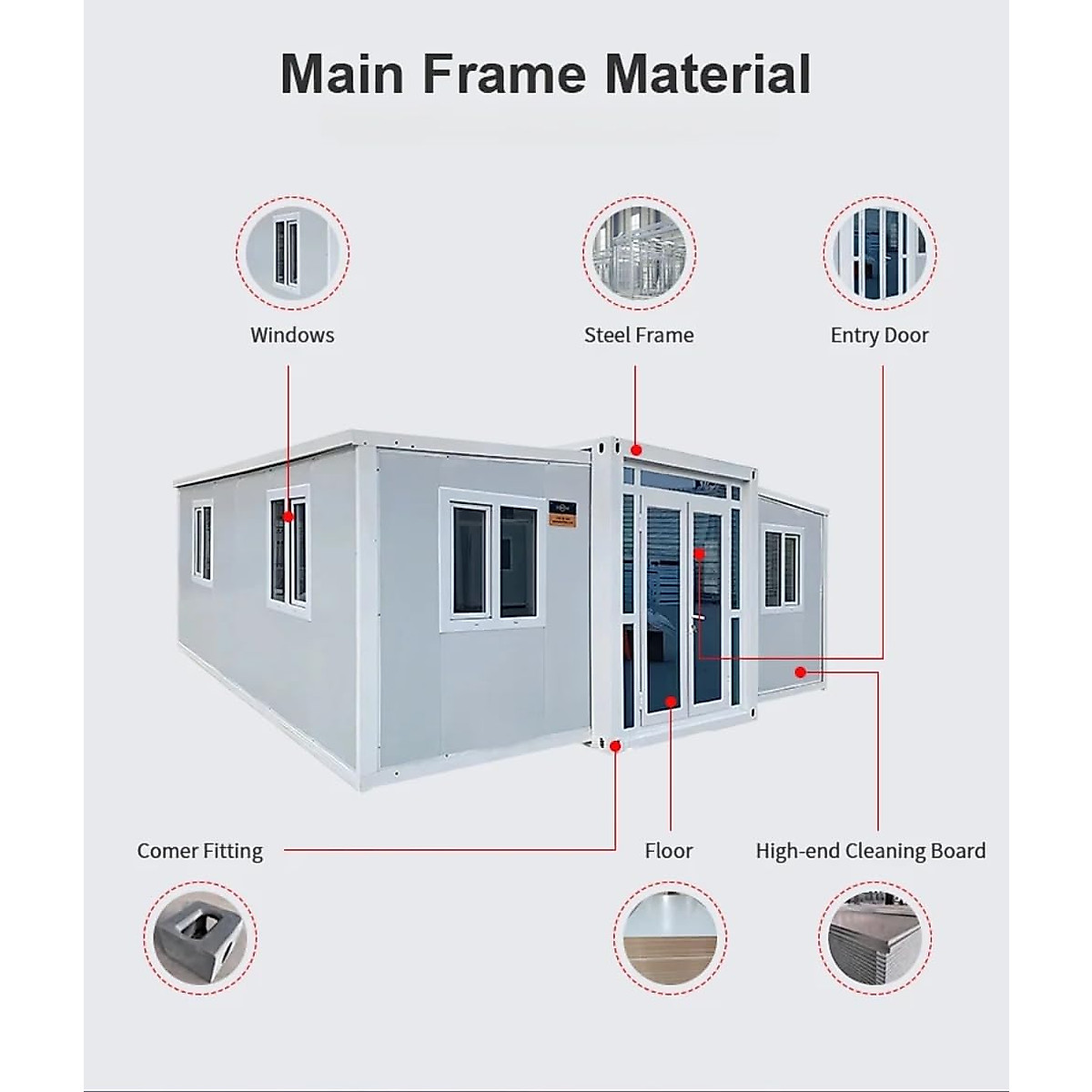 Main Frame Material

Windows

Steel Frame

Entry Door

Comer Fitting

Floor

High-end Cleaning Board