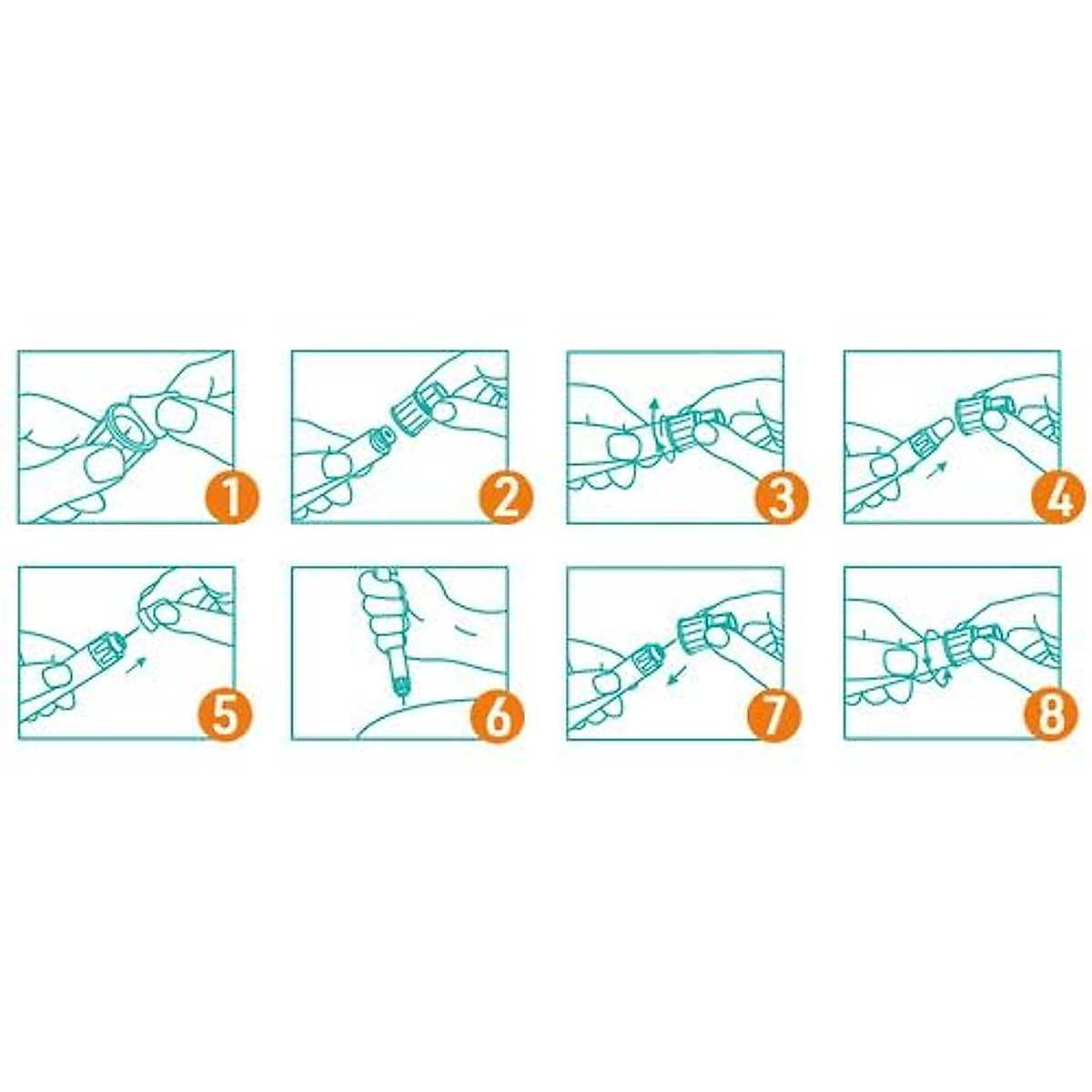 1

2

3

4

5

6

7

8