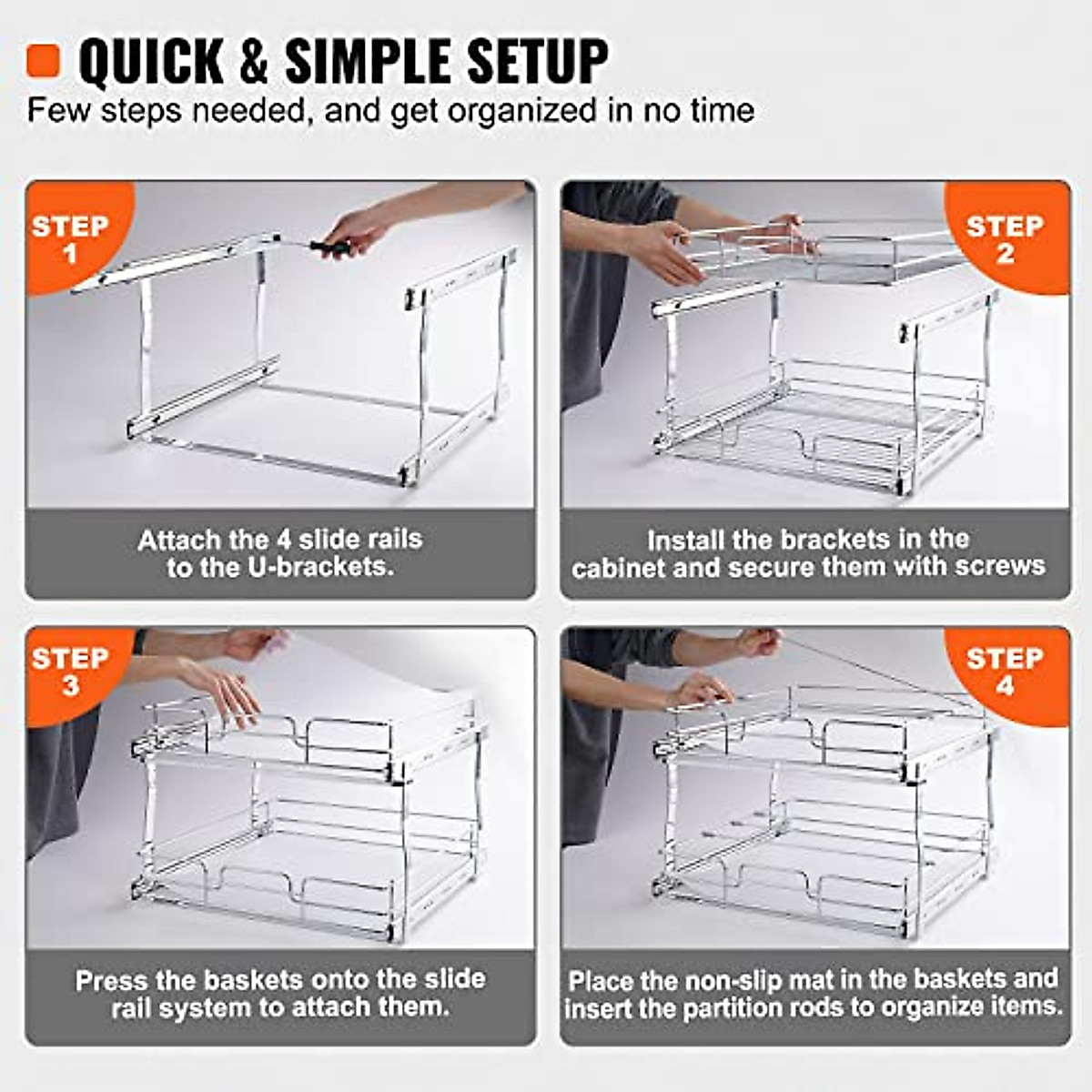 QUICK & SIMPLE SETUP

Few steps needed, and get organized in no time

STEP 1

Attach the 4 slide rails to the U-brackets.

STEP 2

Install the brackets in the cabinet and secure them with screws

STEP 3

Press the baskets onto the slide rail system to attach them.

STEP 4

Place the non-slip mat in the baskets and insert the partition rods to organize items.