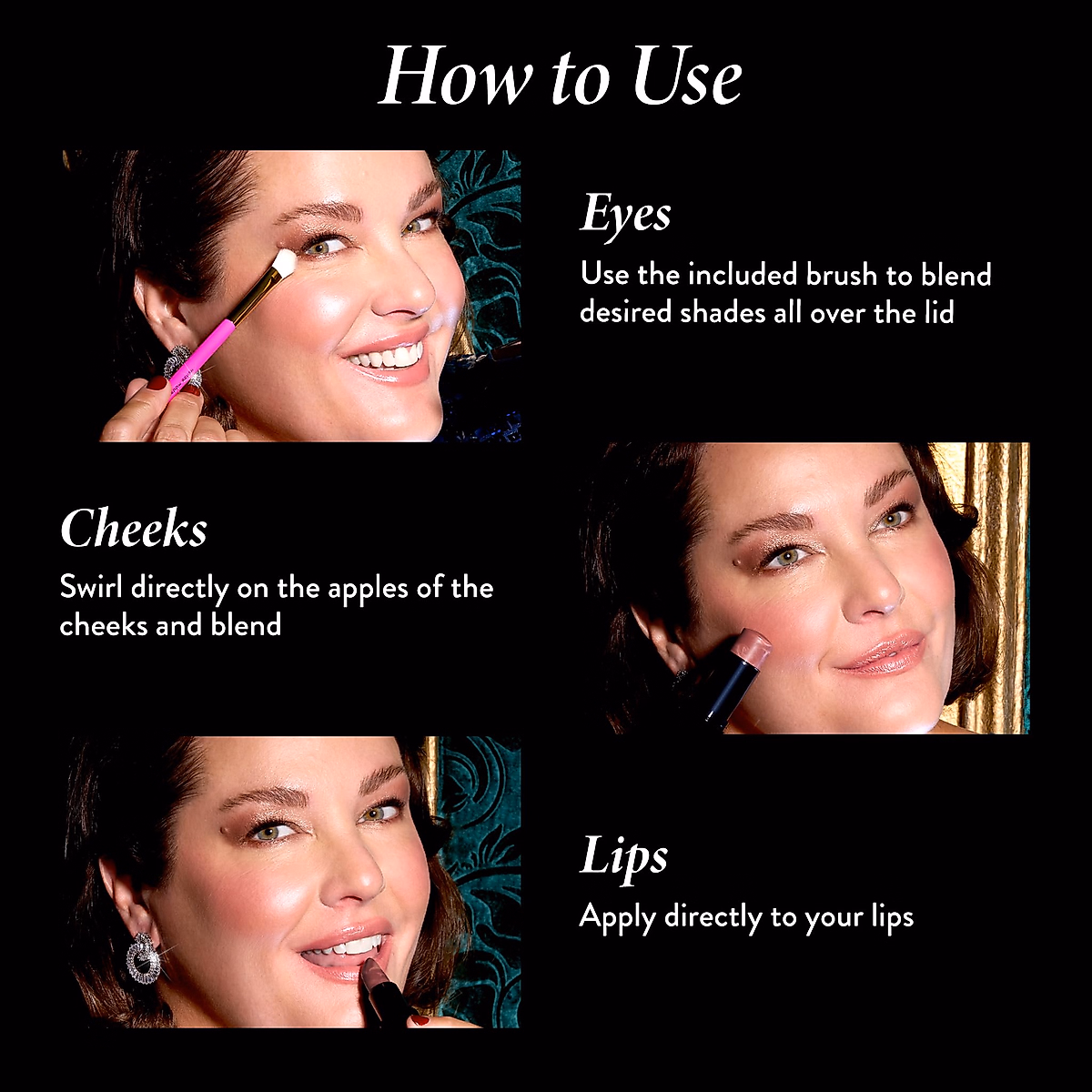 How to Use

Eyes
Use the included brush to blend desired shades all over the lid

Cheeks
Swirl directly on the apples of the cheeks and blend

Lips
Apply directly to your lips