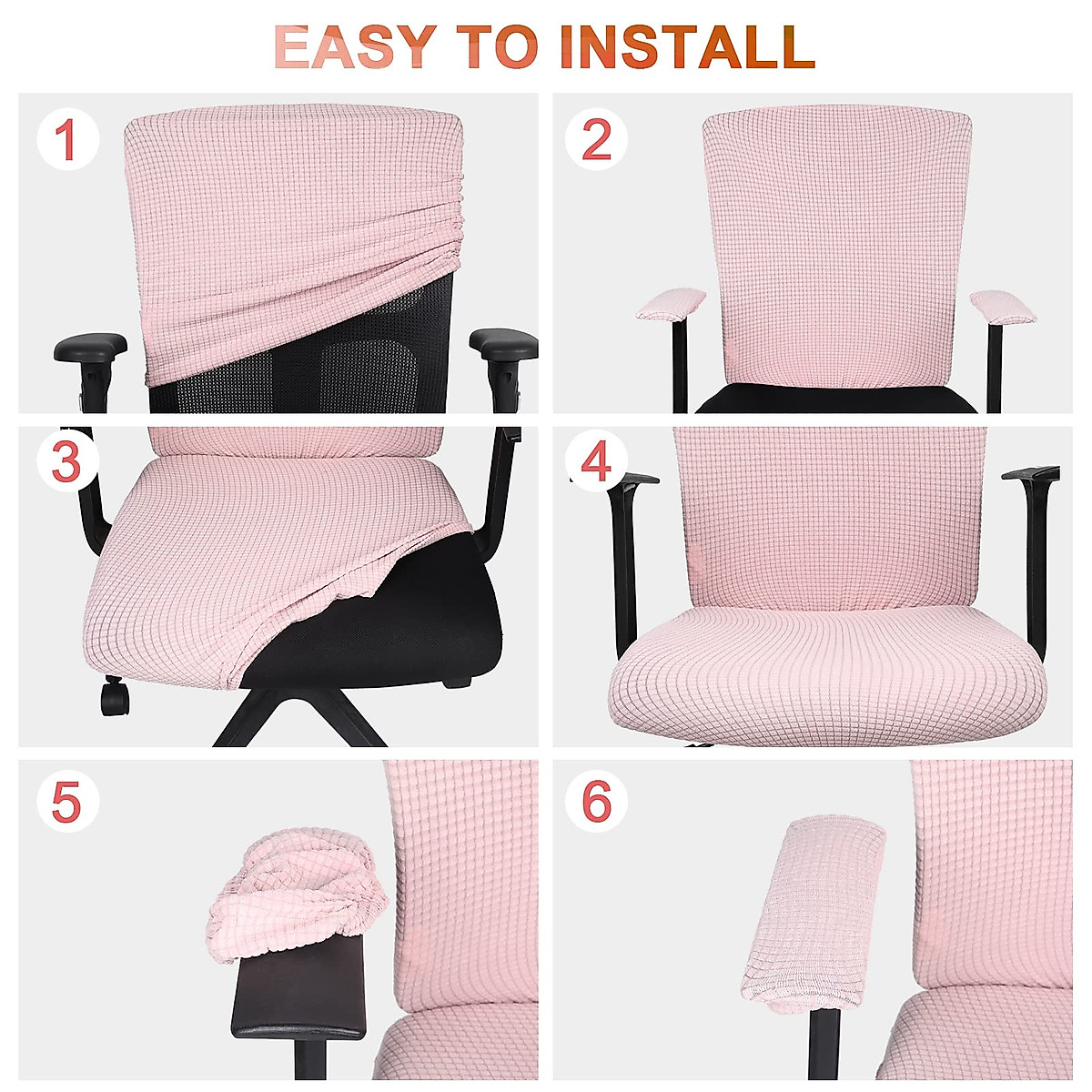 EASY TO INSTALL

1

2

3

4

5

6