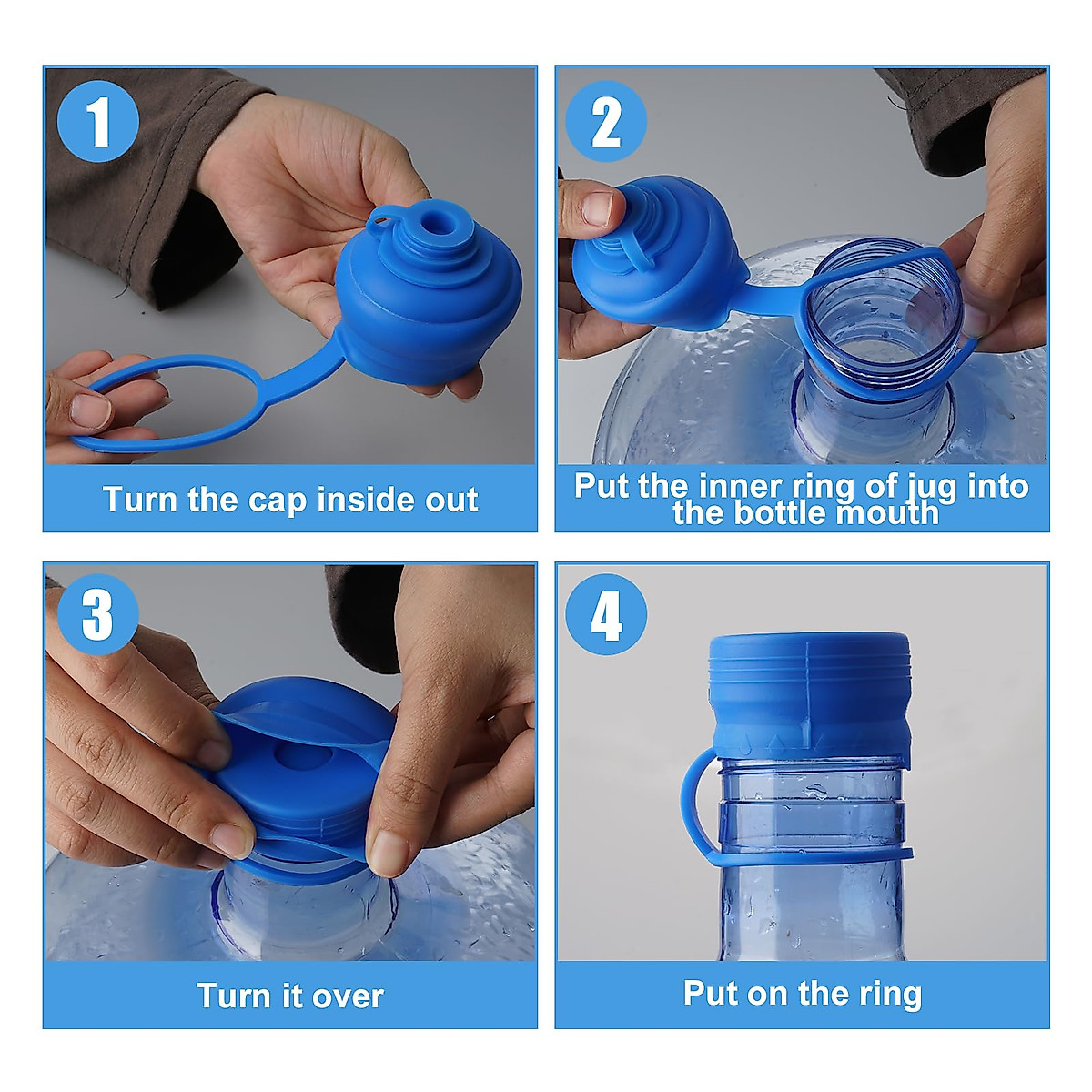 1

Turn the cap inside out

2

Put the inner ring of jug into the bottle mouth

3

Turn it over

4

Put on the ring