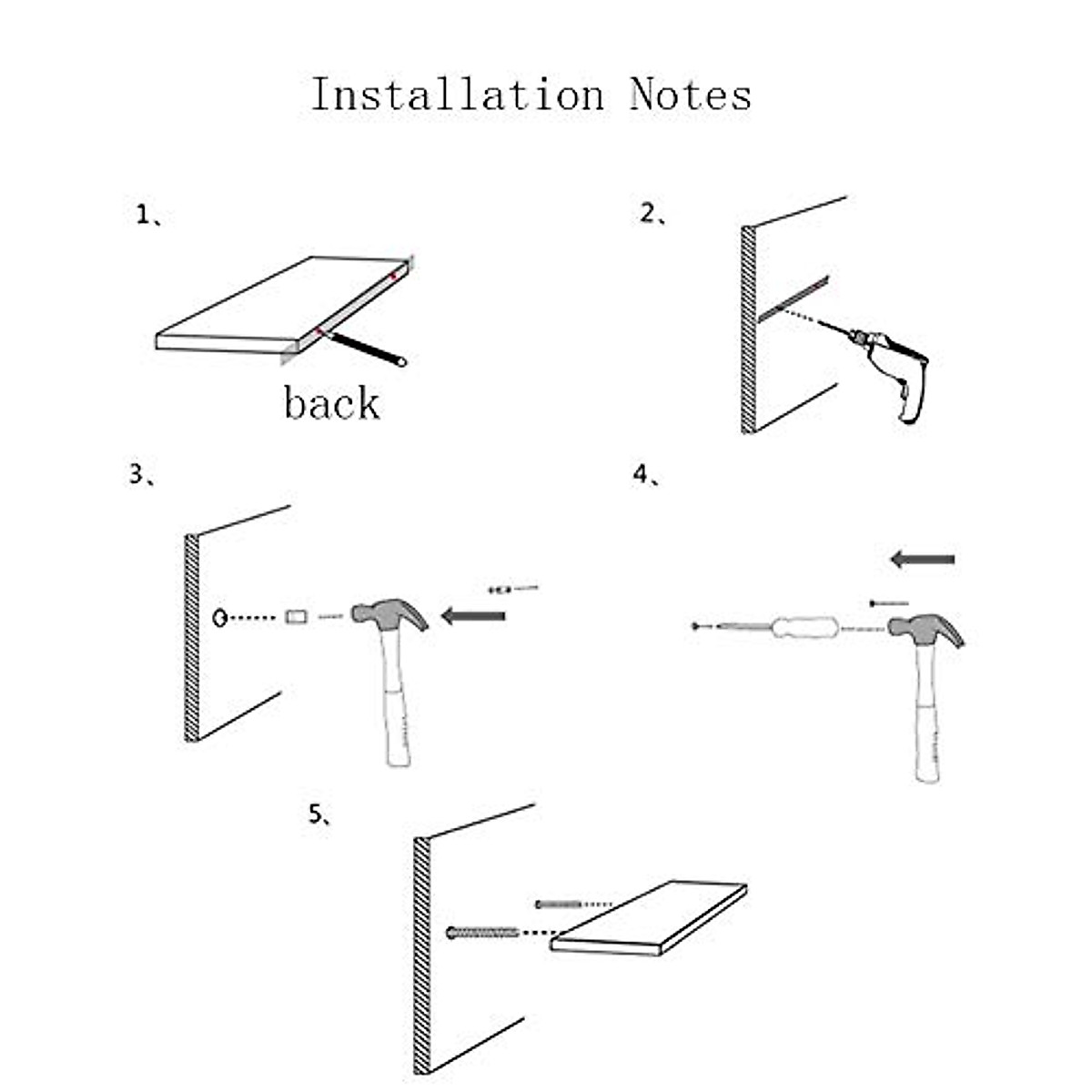 Installation Notes

1、

back

2、

3、

4、

5、