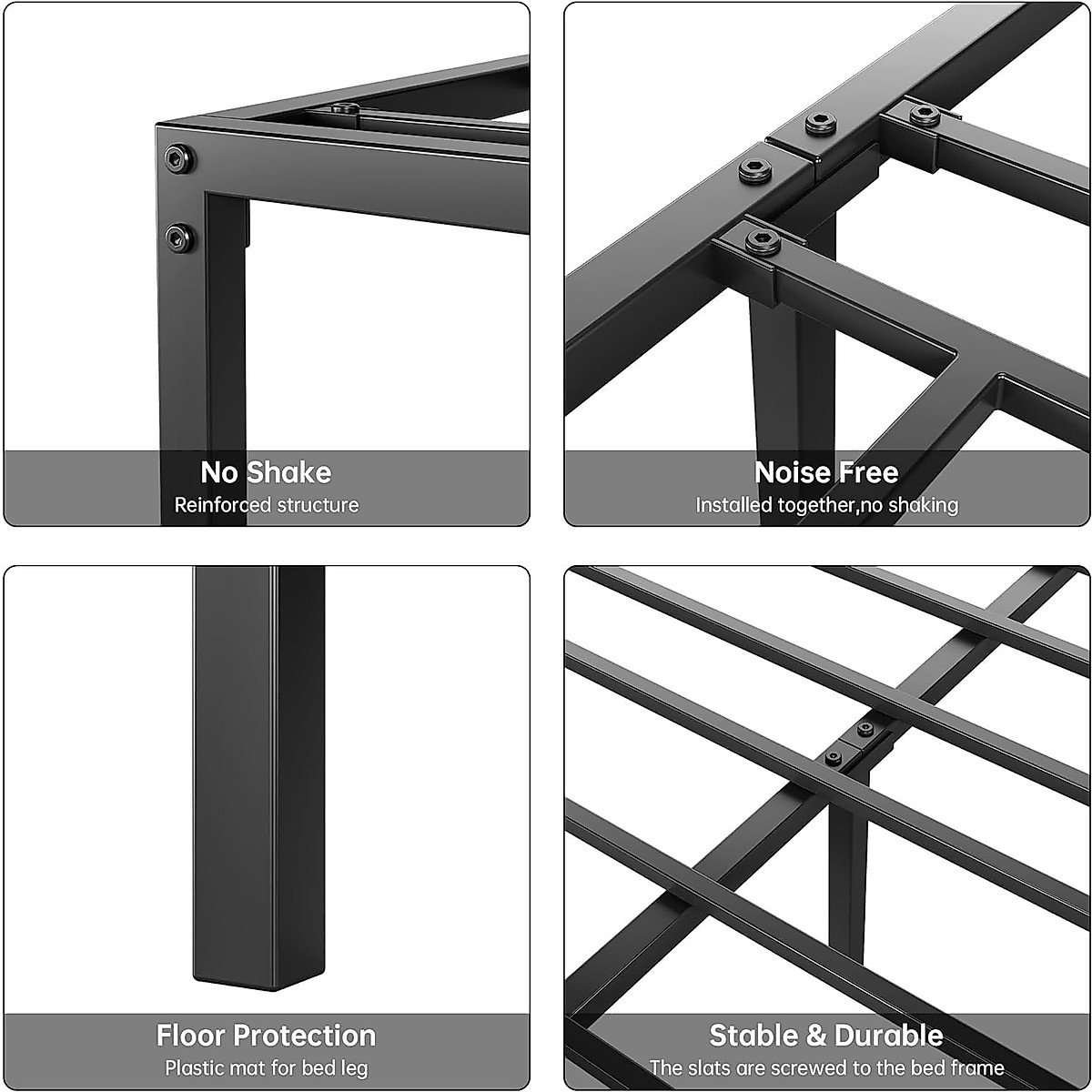 No Shake
Reinforced structure

Noise Free
Installed together,no shaking

Floor Protection
Plastic mat for bed leg

Stable & Durable
The slats are screwed to the bed frame