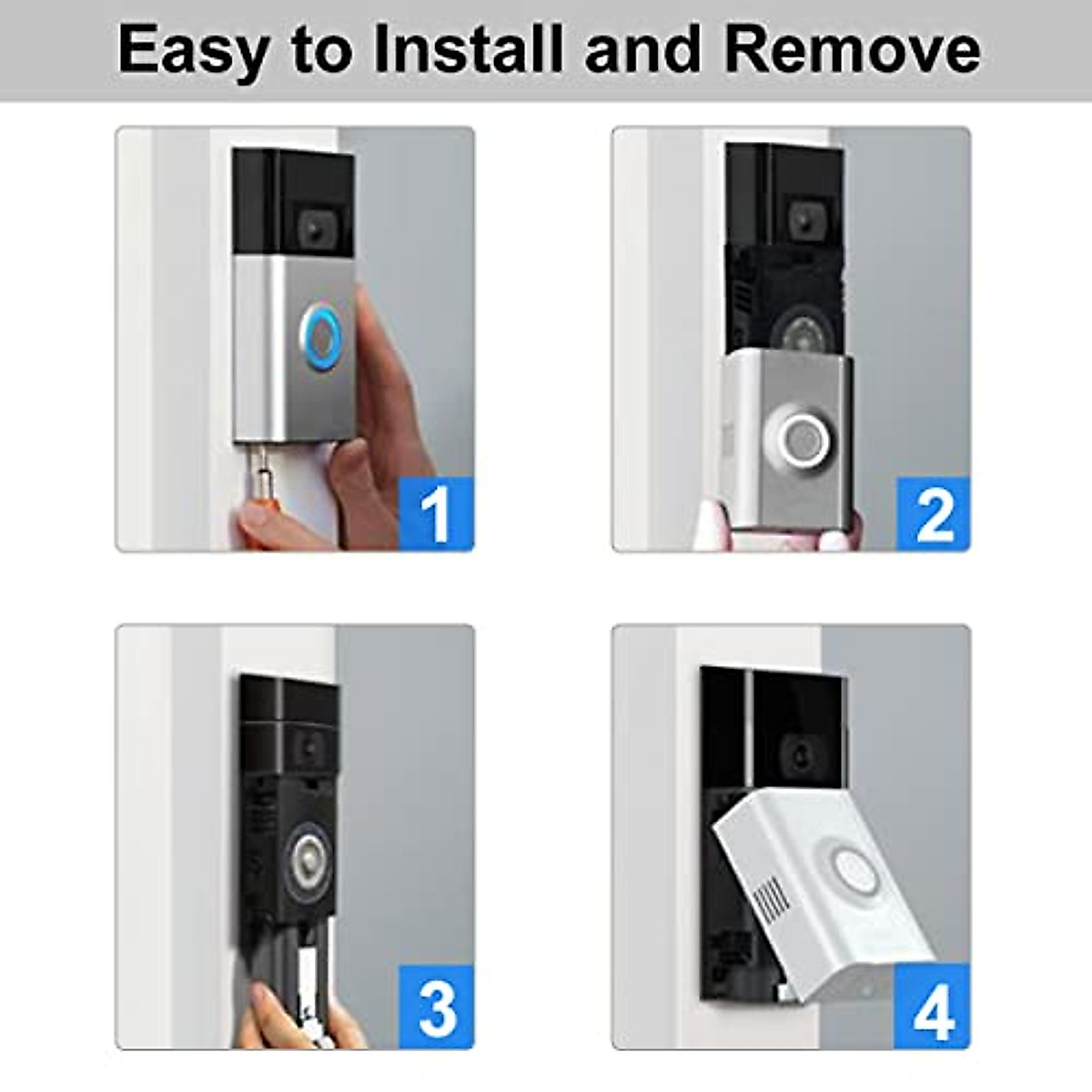 Easy to Install and Remove

1

2

3

4