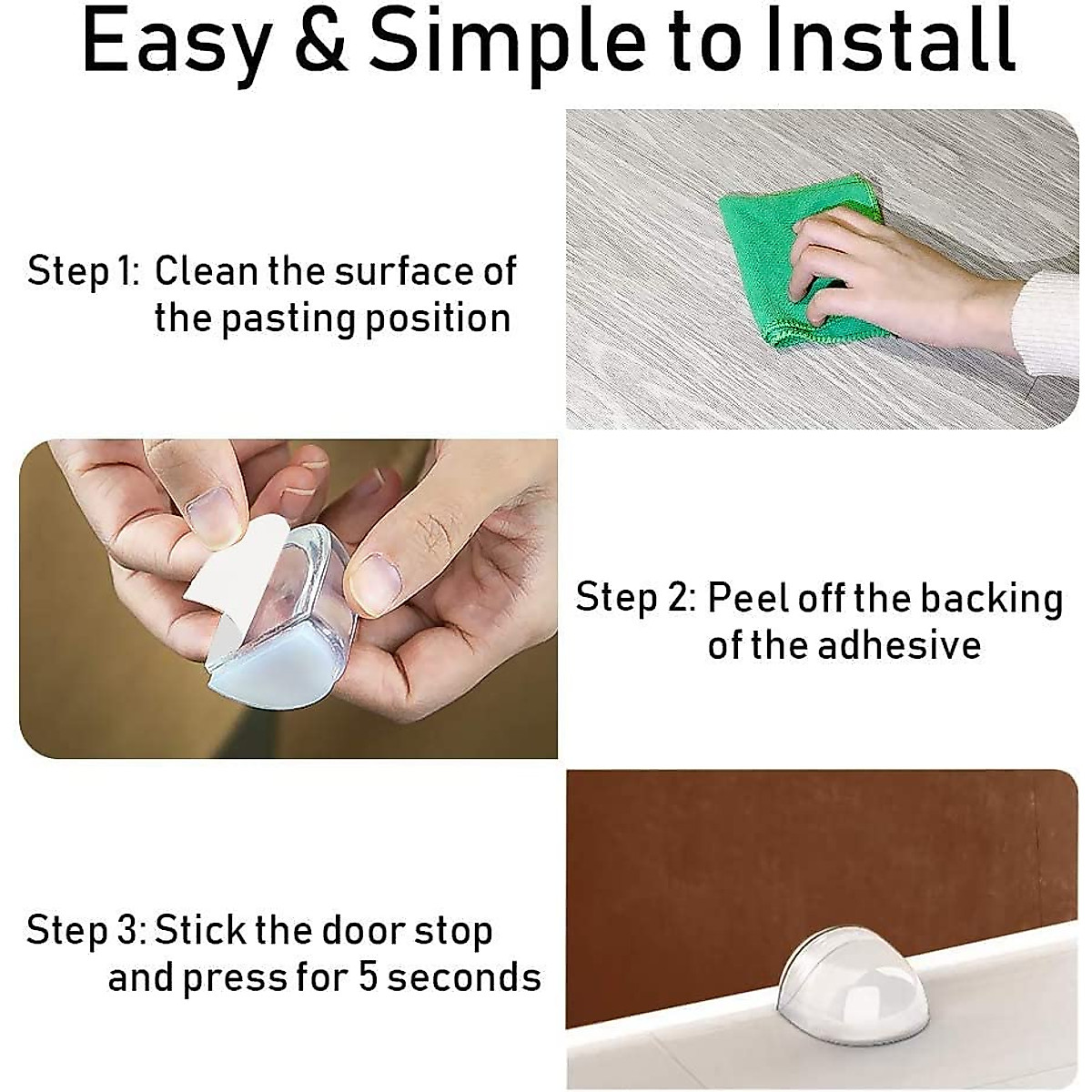 Easy & Simple to Install

Step 1: Clean the surface of the pasting position

Step 2: Peel off the backing of the adhesive

Step 3: Stick the door stop and press for 5 seconds