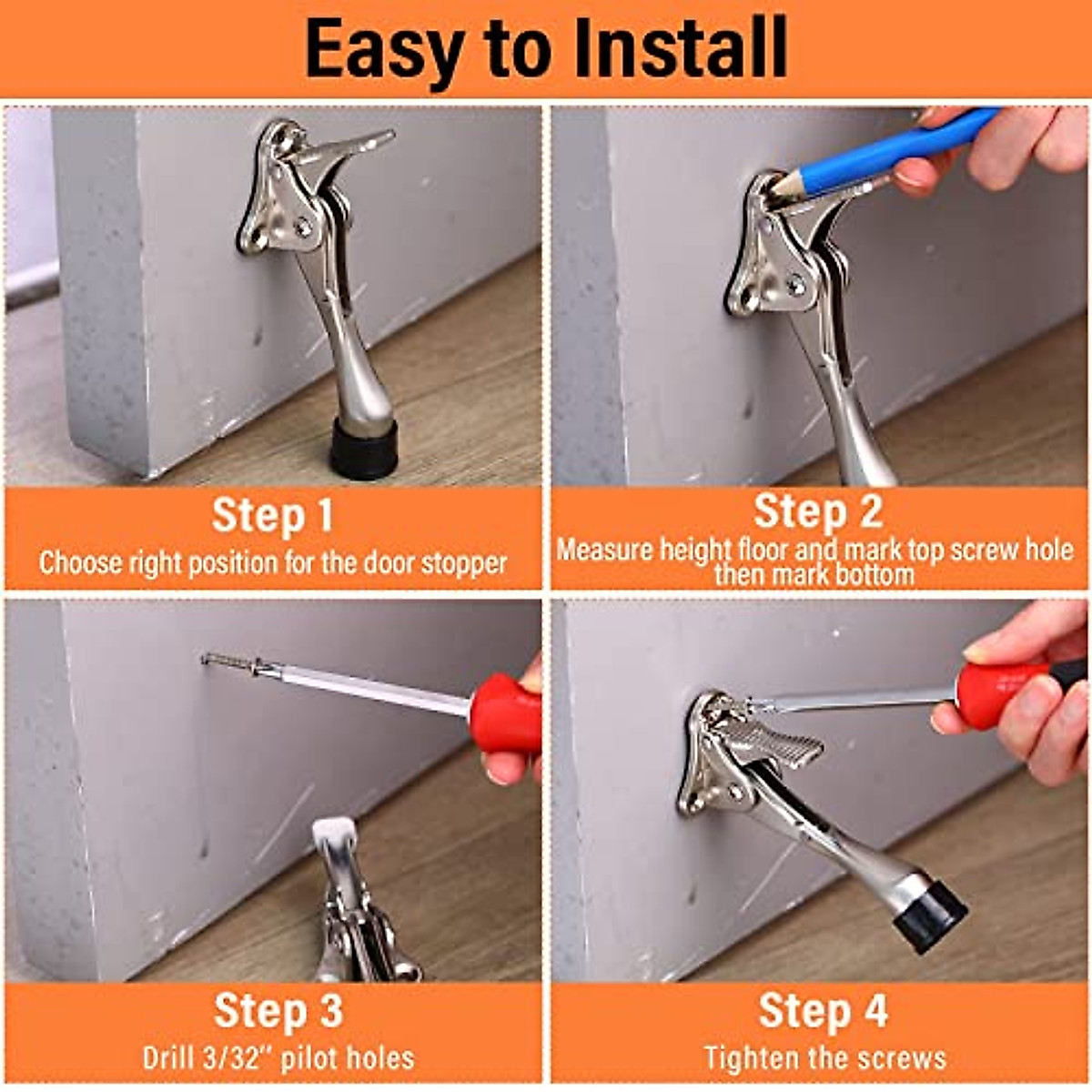 Easy to Install

Step 1
Choose right position for the door stopper

Step 2
Measure height floor and mark top screw hole then mark bottom

Step 3
Drill 3/32'' pilot holes

Step 4
Tighten the screws