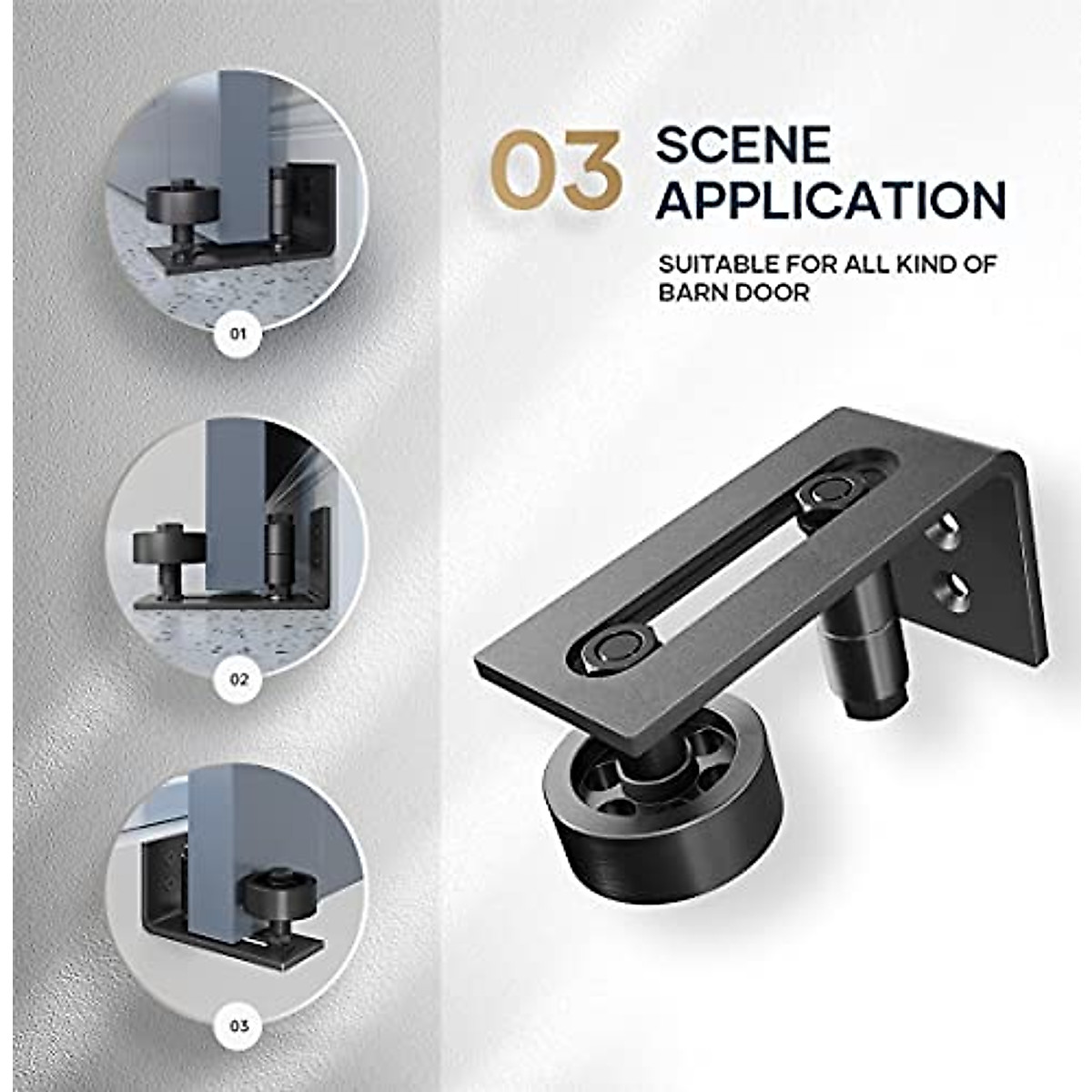 01

02

03

03 SCENE APPLICATION

SUITABLE FOR ALL KIND OF BARN DOOR