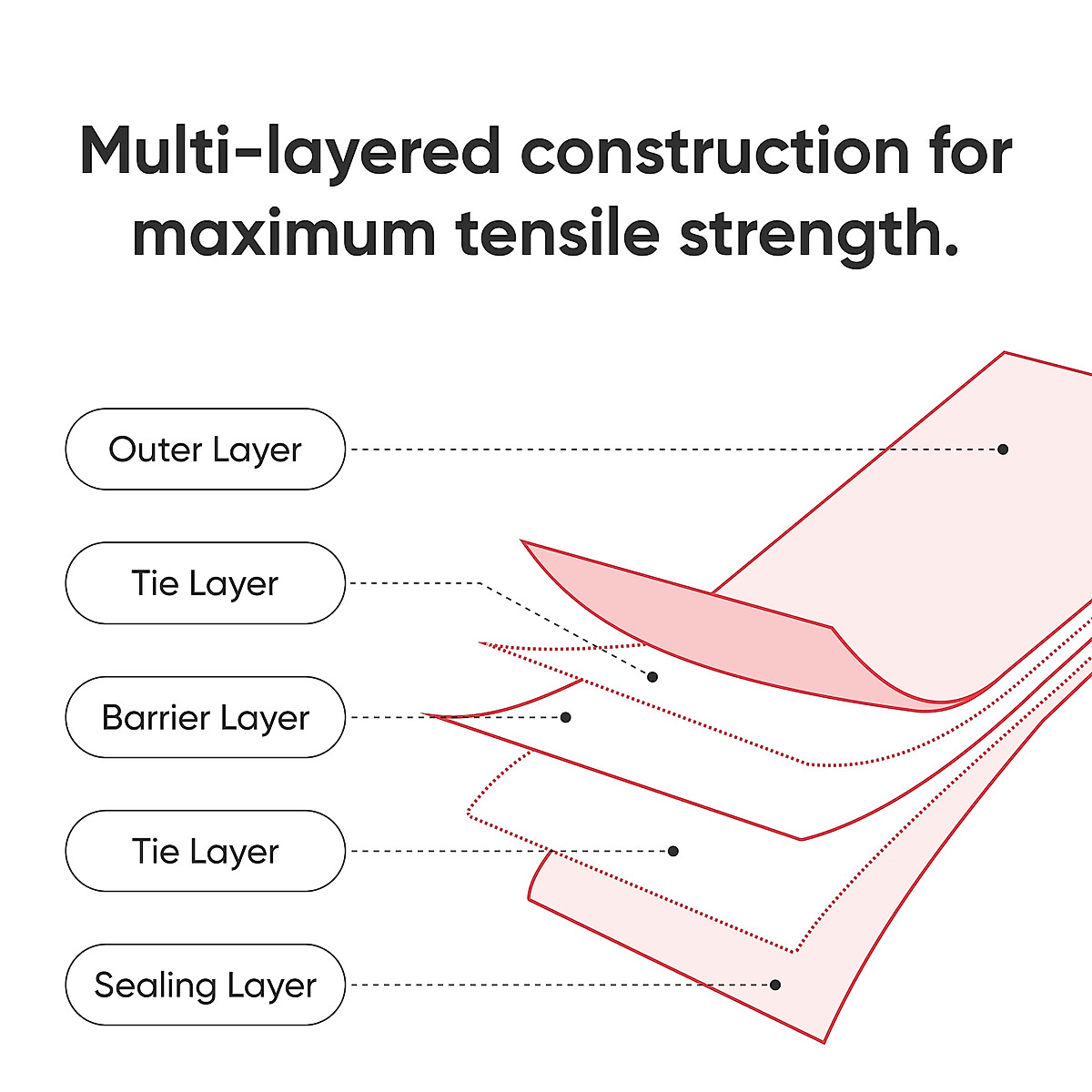 Multi-layered construction for maximum tensile strength.

Outer Layer

Tie Layer

Barrier Layer

Tie Layer

Sealing Layer