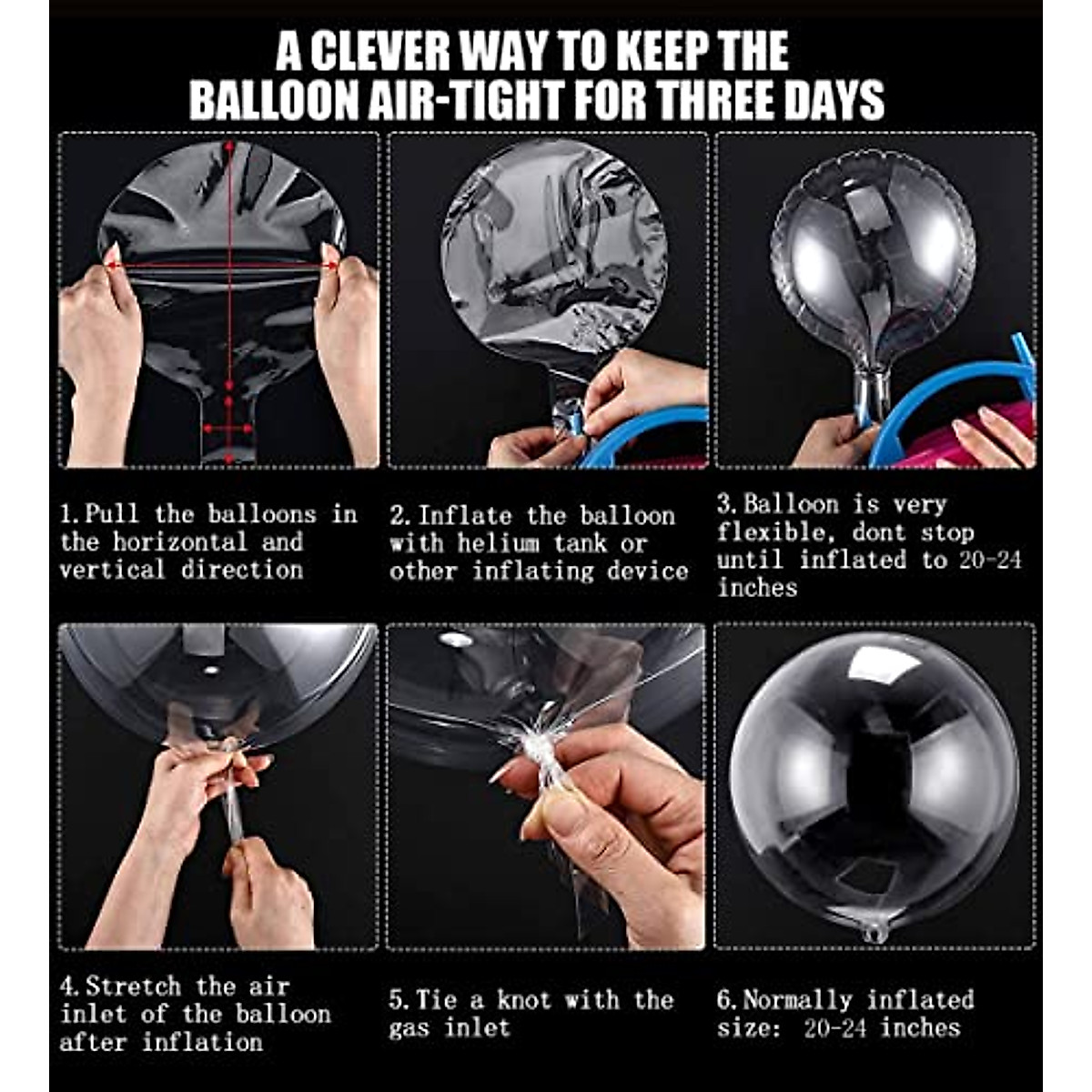 A CLEVER WAY TO KEEP THE BALLOON AIR-TIGHT FOR THREE DAYS

1.Pull the balloons in the horizontal and vertical direction

2.Inflate the balloon with helium tank or other inflating device

3.Balloon is very flexible, dont stop until inflated to 20-24 inches

4.Stretch the air inlet of the balloon after inflation

5.Tie a knot with the gas inlet

6.Normally inflated size: 20-24 inches