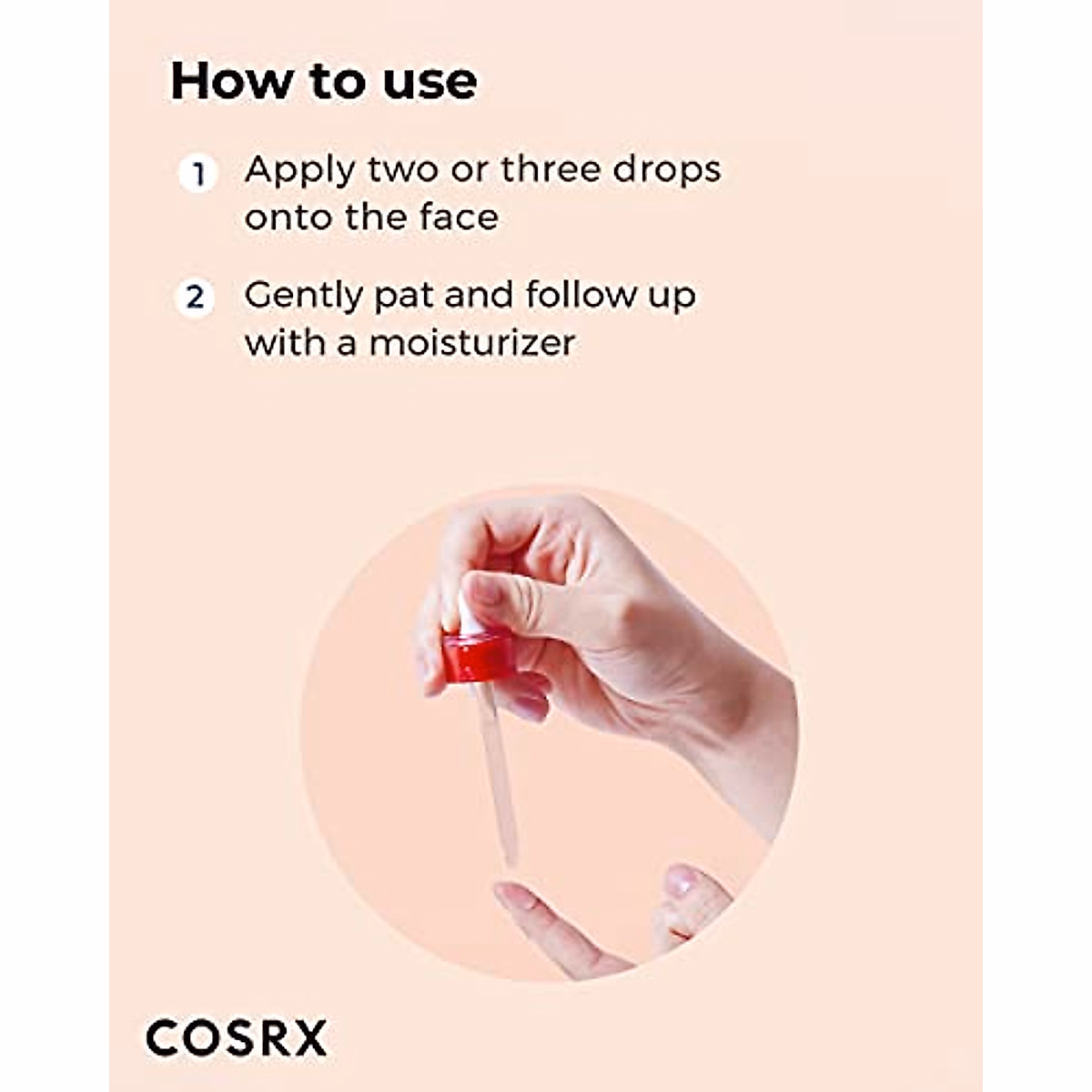 How to use

1 Apply two or three drops onto the face

2 Gently pat and follow up with a moisturizer

COSRX