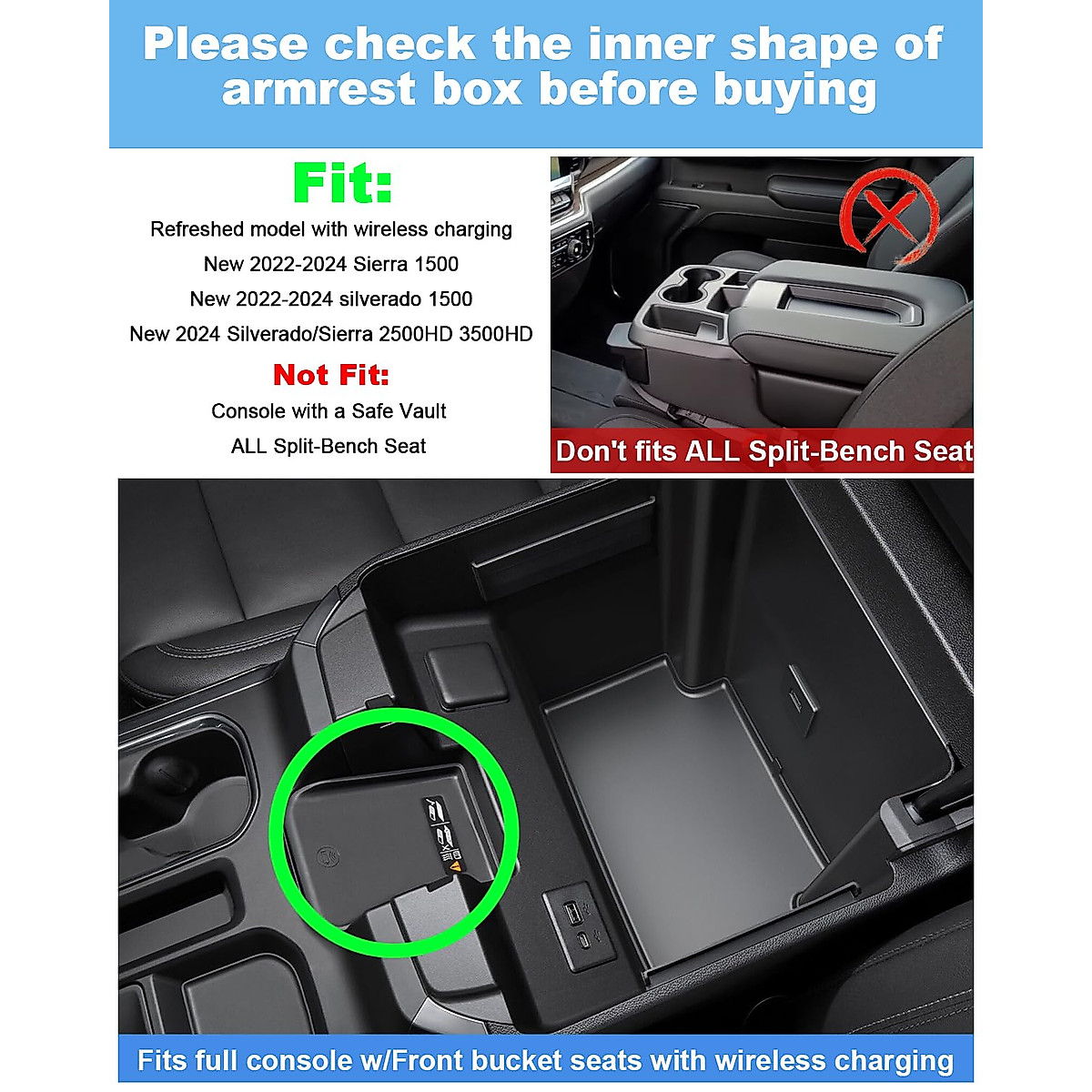 Please check the inner shape of armrest box before buying

Fit:

Refreshed model with wireless charging

New 2022-2024 Sierra 1500

New 2022-2024 silverado 1500

New 2024 Silverado/Sierra 2500HD 3500HD

Not Fit:

Console with a Safe Vault

ALL Split-Bench Seat

Don't fits ALL Split-Bench Seat

Fits full console w/Front bucket seats with wireless charging