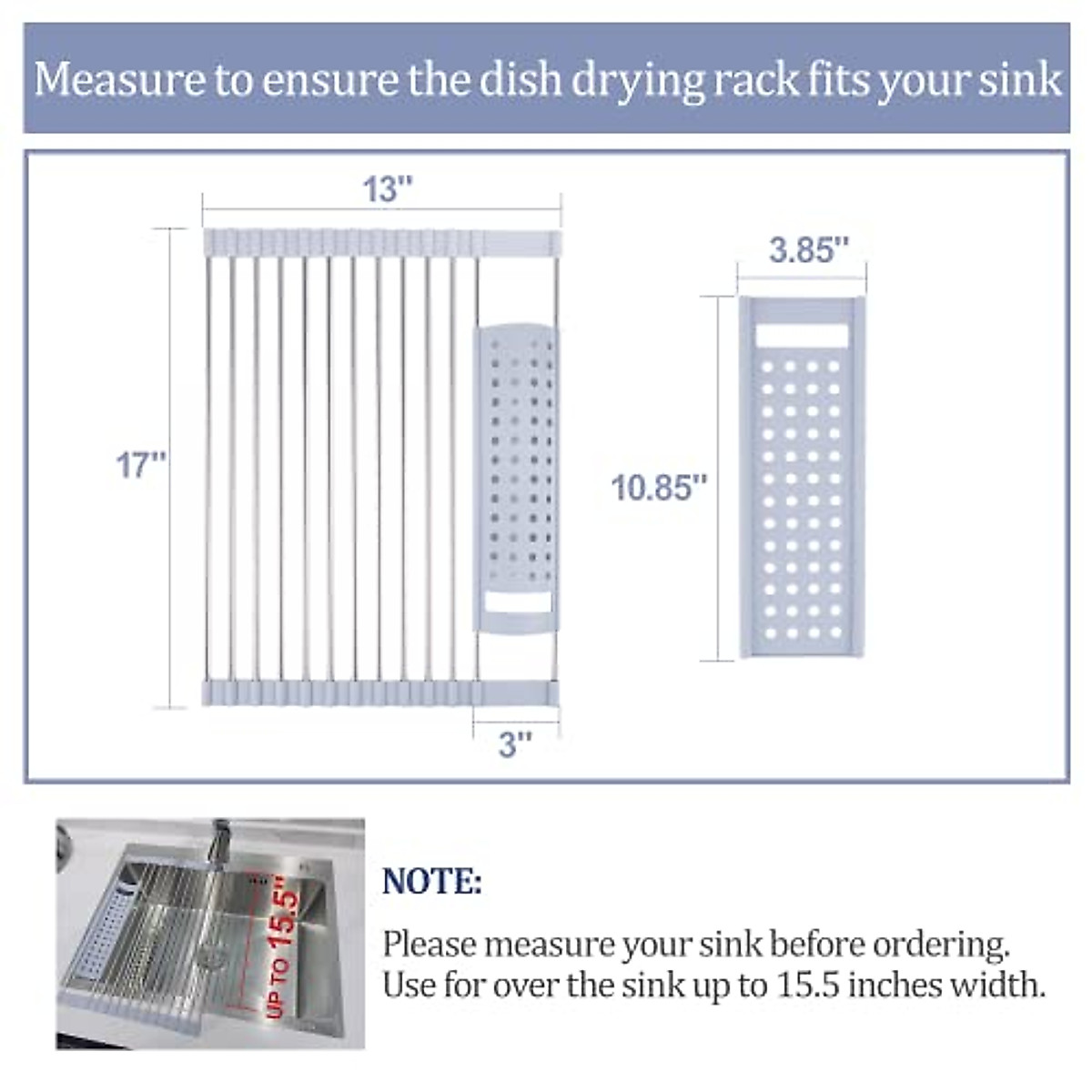 Measure to ensure the dish drying rack fits your sink

13"

17"

3"

3.85"

10.85"

UP TO 15.5"

NOTE:

Please measure your sink before ordering. Use for over the sink up to 15.5 inches width.