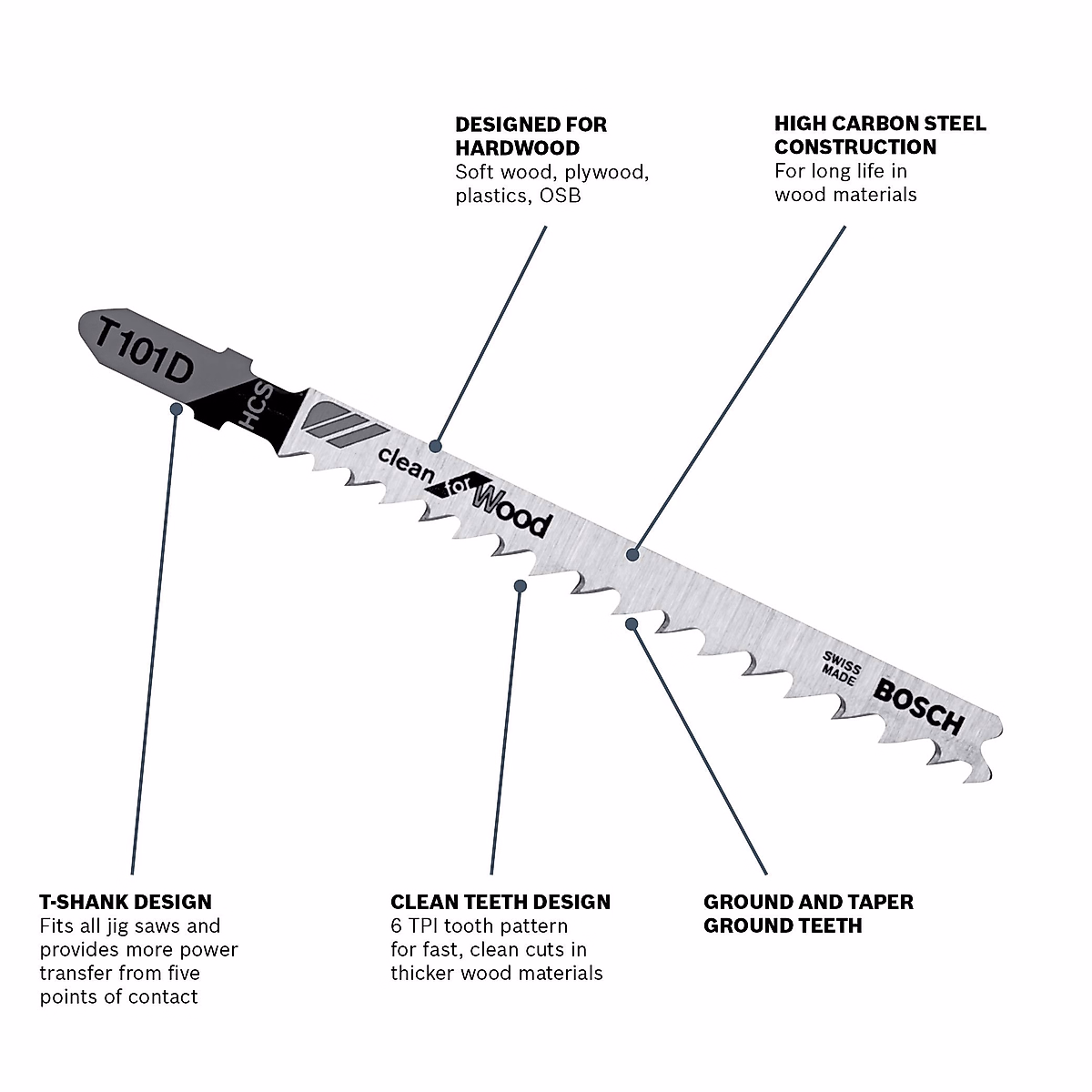 DESIGNED FOR HARDWOOD
Soft wood, plywood, plastics, OSB

HIGH CARBON STEEL CONSTRUCTION
For long life in wood materials

T101D

HCS

clean for Wood

SWISS MADE

BOSCH

T-SHANK DESIGN
Fits all jig saws and provides more power transfer from five points of contact

CLEAN TEETH DESIGN
6 TPI tooth pattern for fast, clean cuts in thicker wood materials

GROUND AND TAPER GROUND TEETH